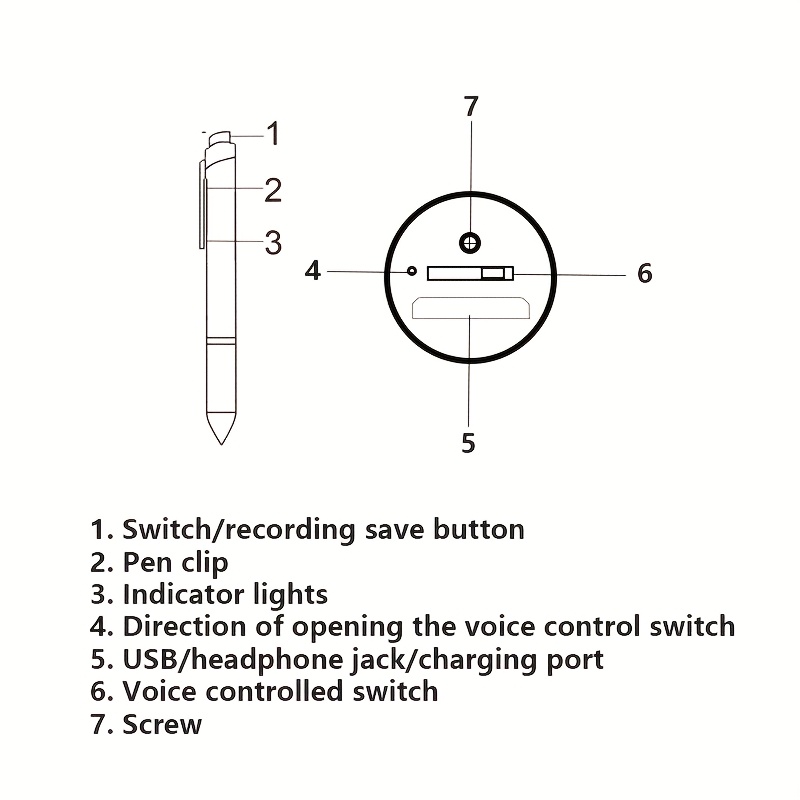 1
2
3

7
4
6
5

1. Switch/recording save button
2. Pen clip
3. Indicator lights
4. Direction of opening the voice control switch
5. USB/headphone jack/charging port
6. Voice controlled switch
7. Screw