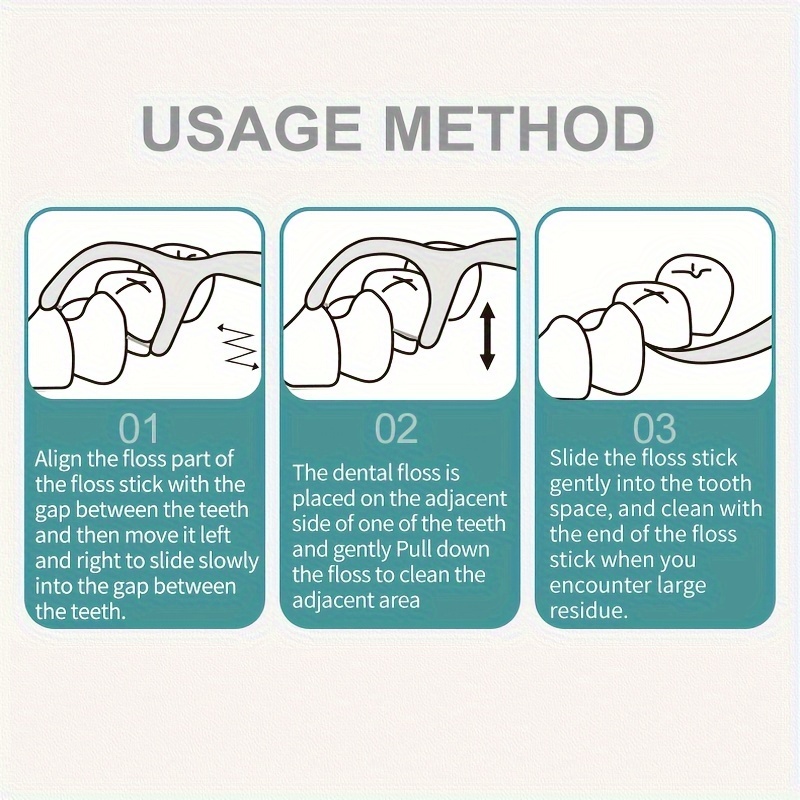 USAGE METHOD

01
Align the floss part of the floss stick with the gap between the teeth and then move it left and right to slide slowly into the gap between the teeth.

02
The dental floss is placed on the adjacent side of one of the teeth and gently Pull down the floss to clean the adjacent area

03
Slide the floss stick gently into the tooth space, and clean with the end of the floss stick when you encounter large residue.