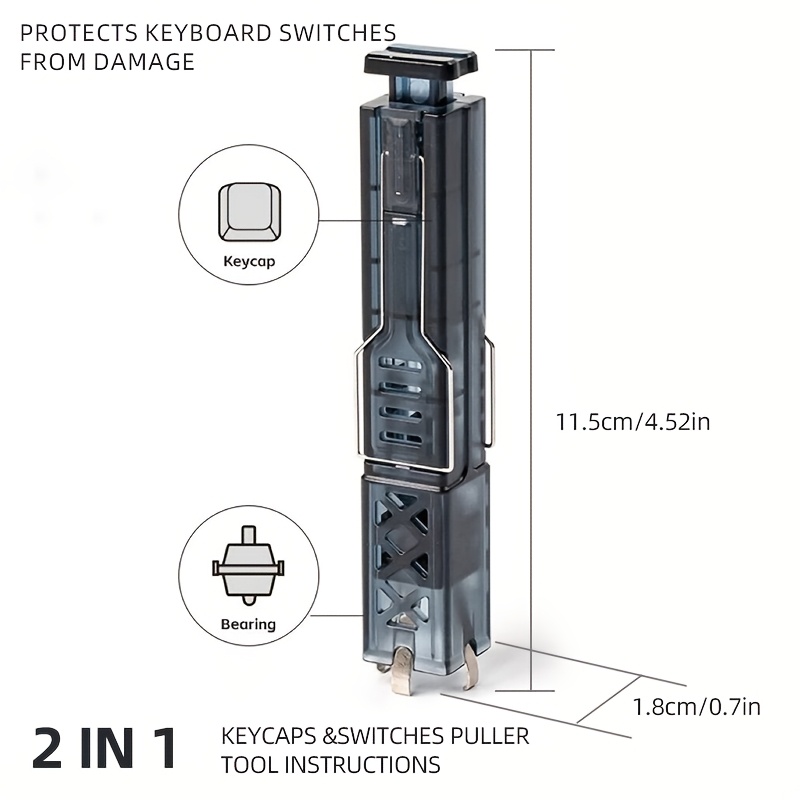 PROTECTS KEYBOARD SWITCHES FROM DAMAGE

Keycap

11.5cm/4.52in

Bearing

1.8cm/0.7in

2 IN 1

KEYCAPS &SWITCHES PULLER TOOL INSTRUCTIONS