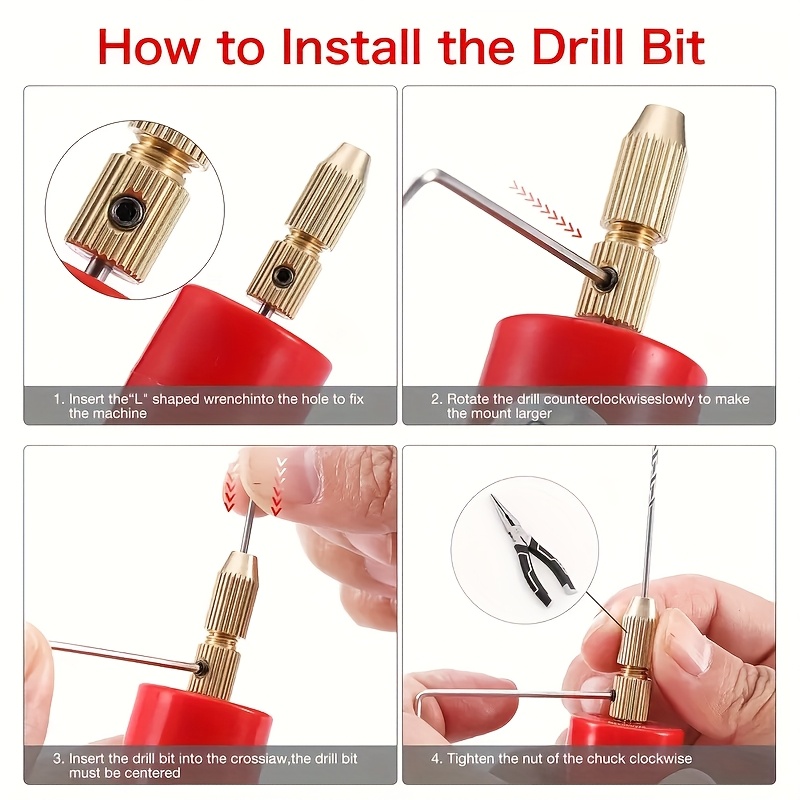 How to Install the Drill Bit

1. Insert the"L" shaped wrenchinto the hole to fix the machine

2. Rotate the drill counterclockwiseslowly to make the mount larger

3. Insert the drill bit into the crossiaw,the drill bit must be centered

4. Tighten the nut of the chuck clockwise