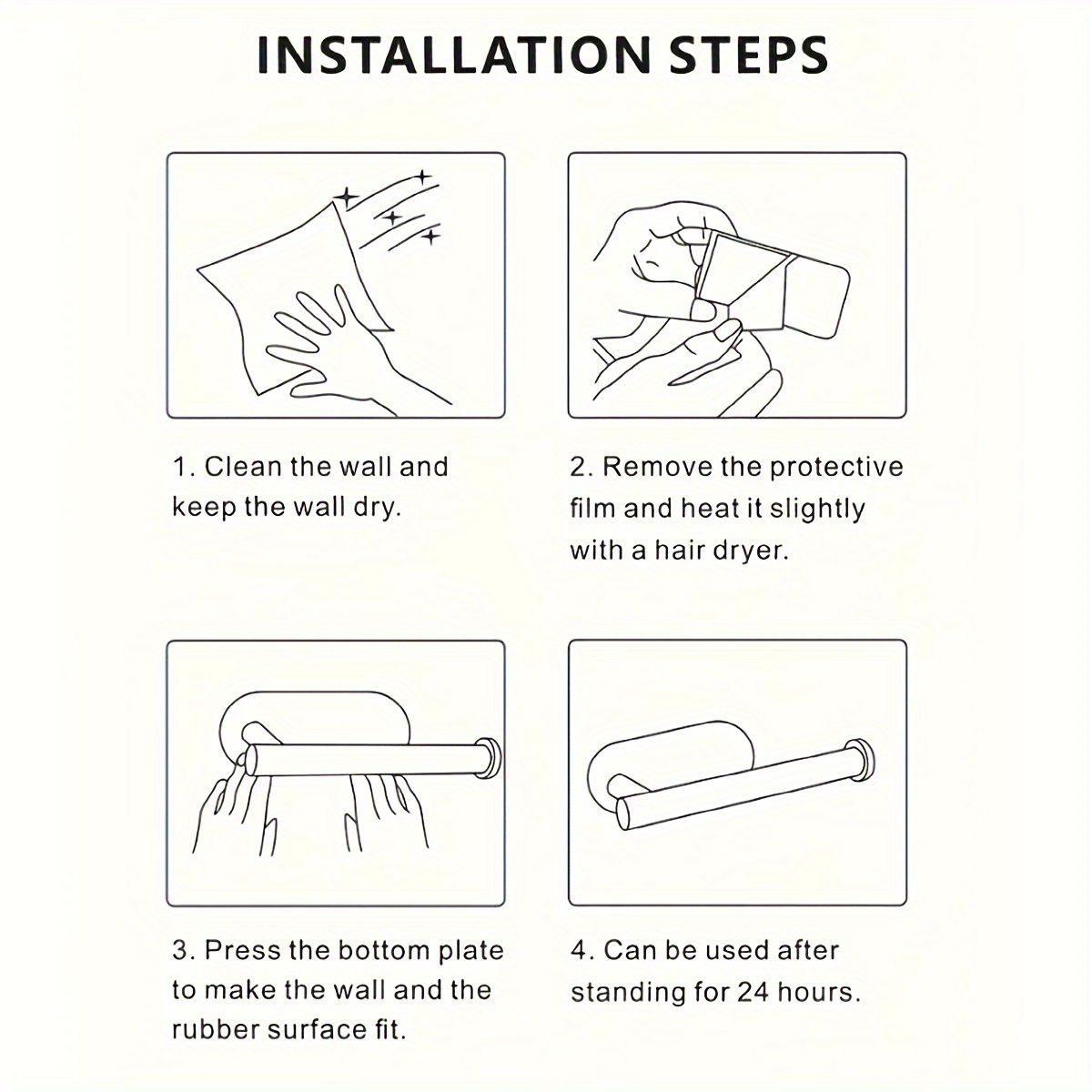 INSTALLATION STEPS

1. Clean the wall and keep the wall dry.

2. Remove the protective film and heat it slightly with a hair dryer.

3. Press the bottom plate to make the wall and the rubber surface fit.

4. Can be used after standing for 24 hours.