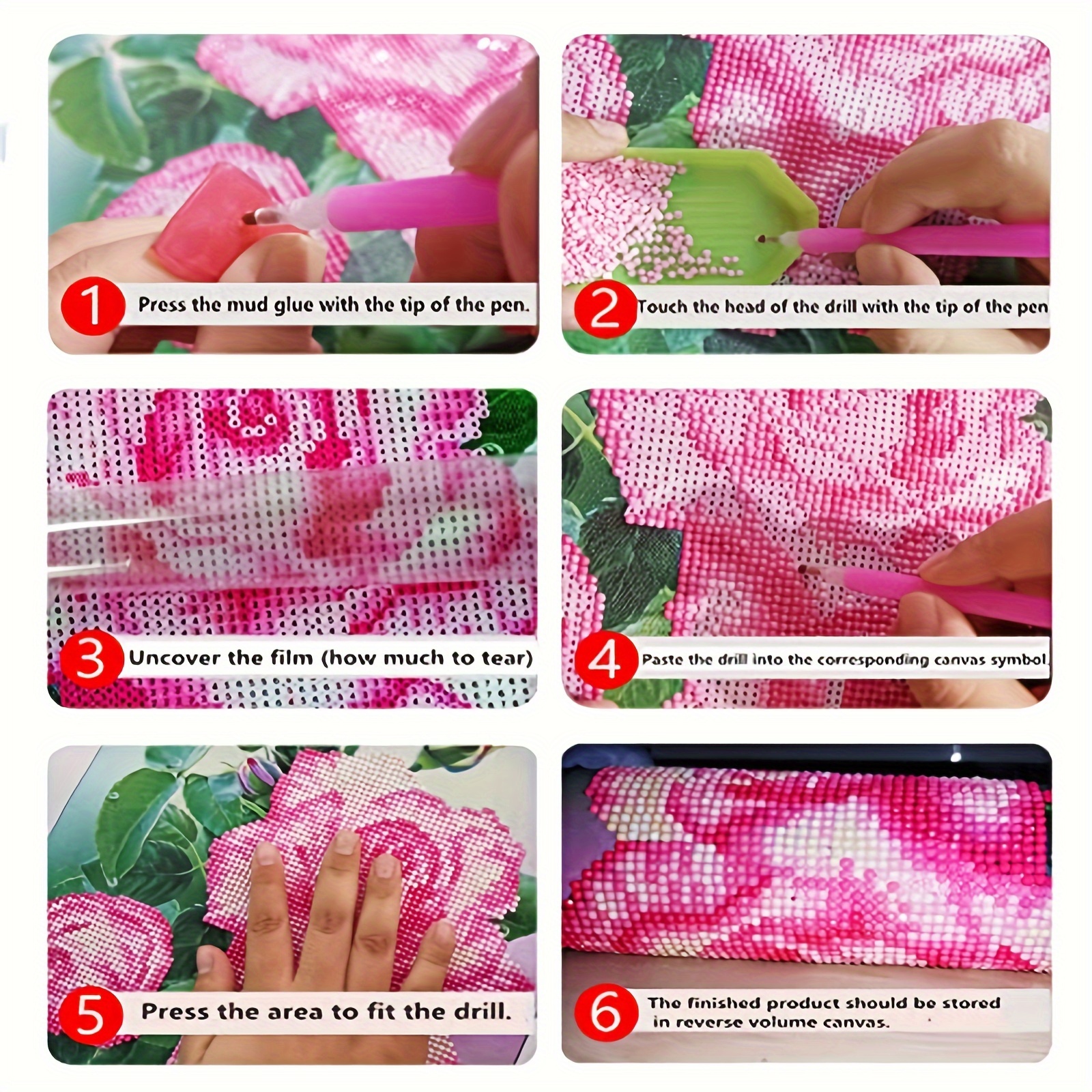 1 Press the mud glue with the tip of the pen.

2 Touch the head of the drill with the tip of the pen

3 Uncover the film (how much to tear)

4 Paste the drill into the corresponding canvas symbol.

5 Press the area to fit the drill.

6 The finished product should be stored in reverse volume canvas.