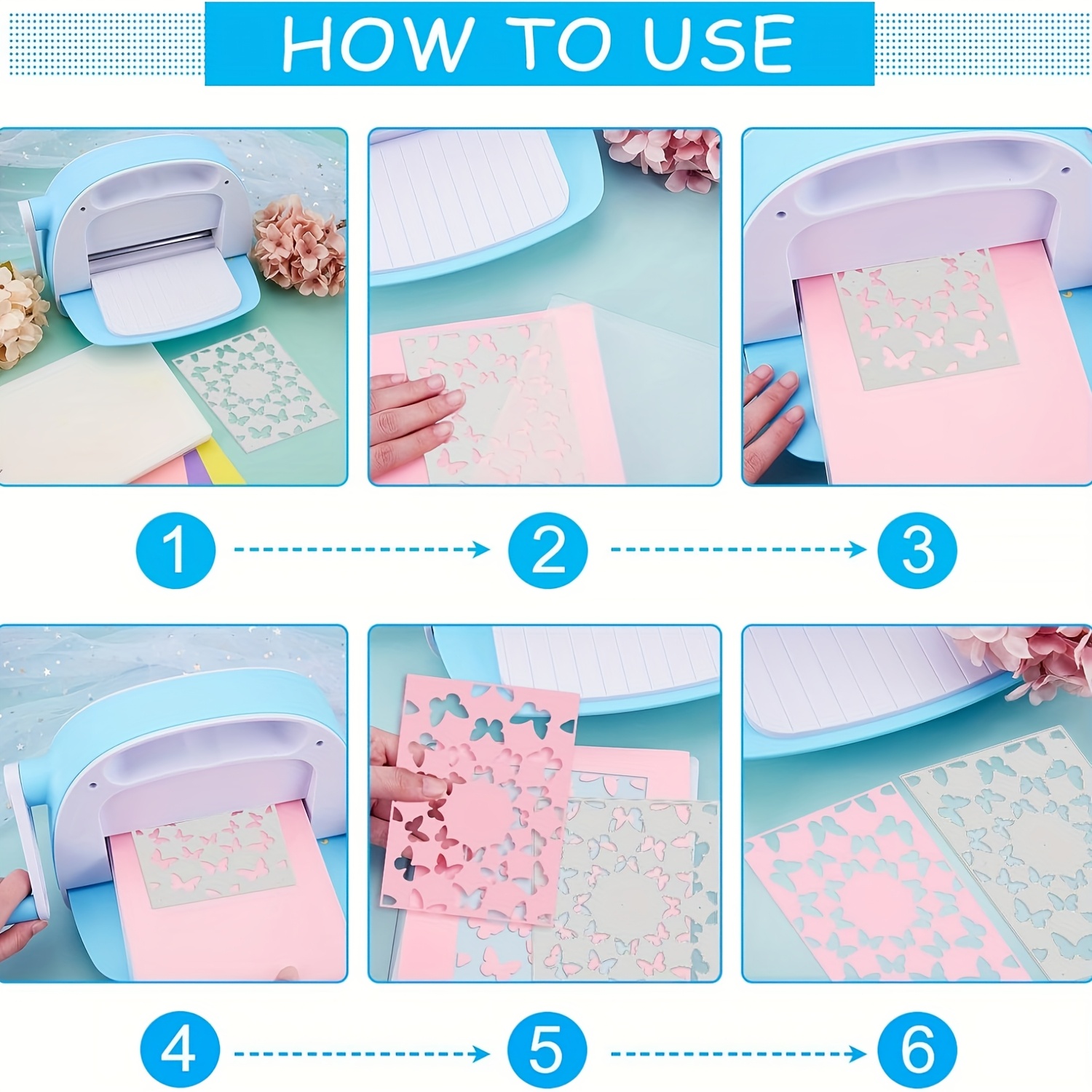 HOW TO USE

1

2

3

4

5

6