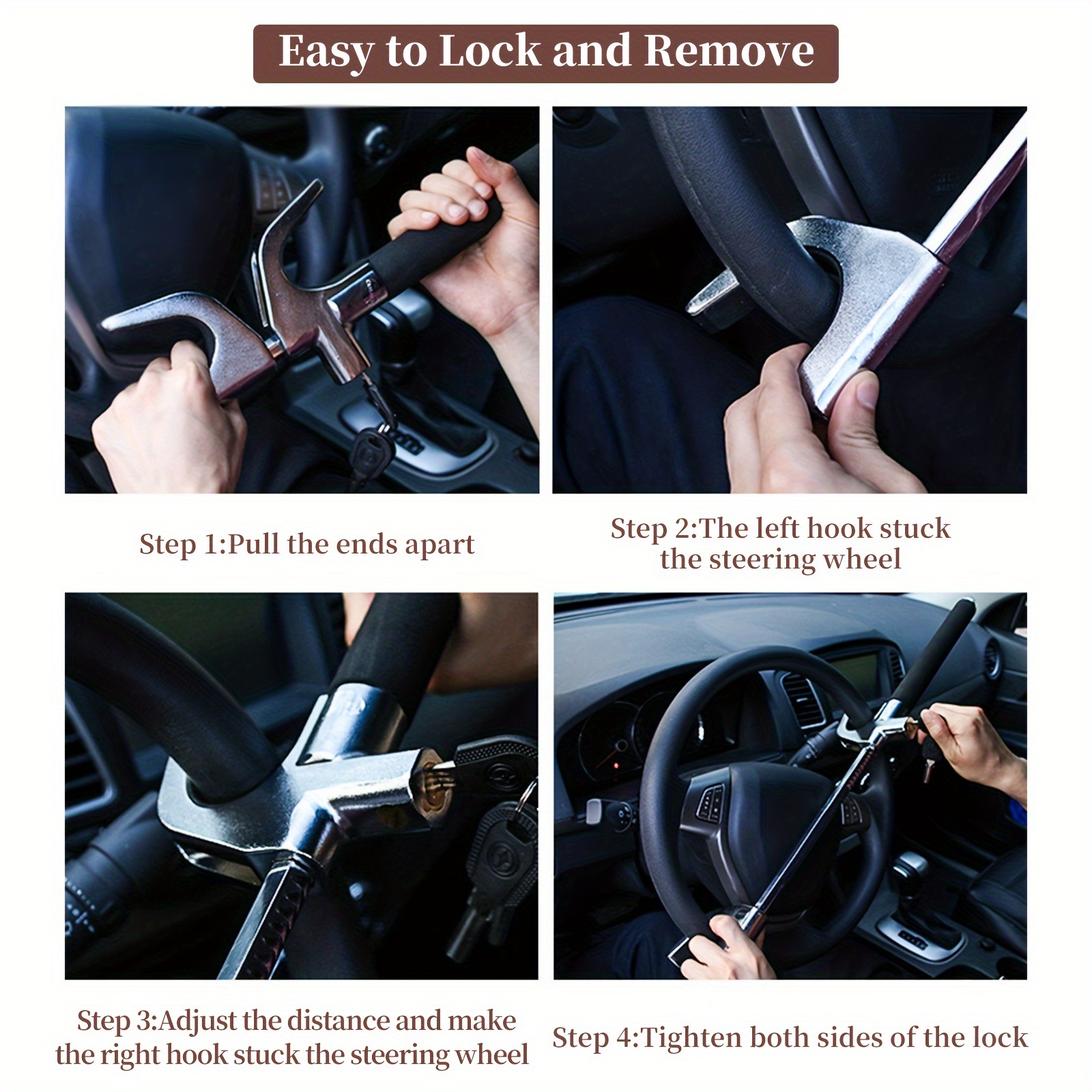 Easy to Lock and Remove

Step 1:Pull the ends apart

Step 2:The left hook stuck the steering wheel

Step 3:Adjust the distance and make the right hook stuck the steering wheel

Step 4:Tighten both sides of the lock