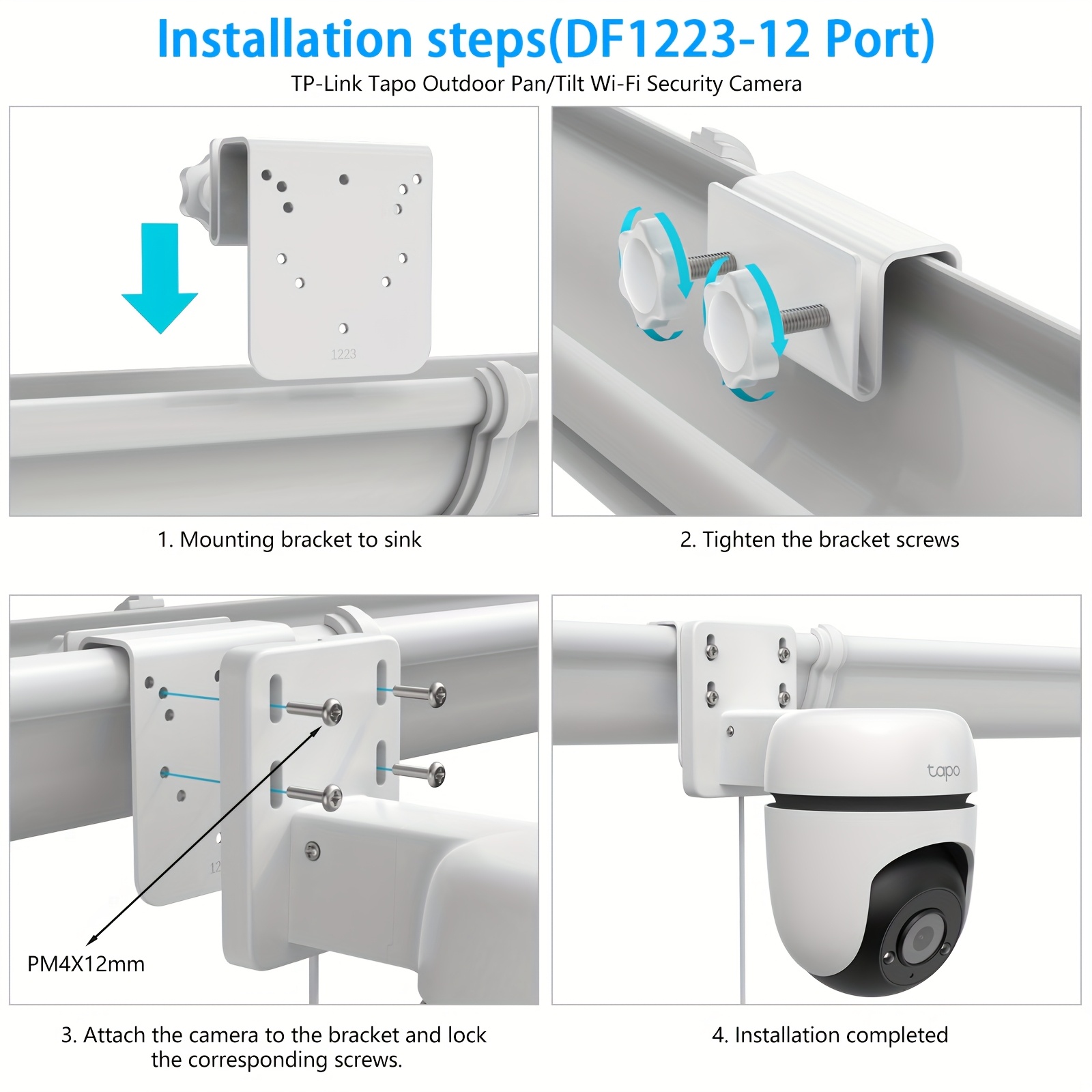 Installation steps(DF1223-12 Port)
TP-Link Tapo Outdoor Pan/Tilt Wi-Fi Security Camera

1223

1. Mounting bracket to sink

2. Tighten the bracket screws

PM4X12mm

3. Attach the camera to the bracket and lock the corresponding screws.

tapo

4. Installation completed