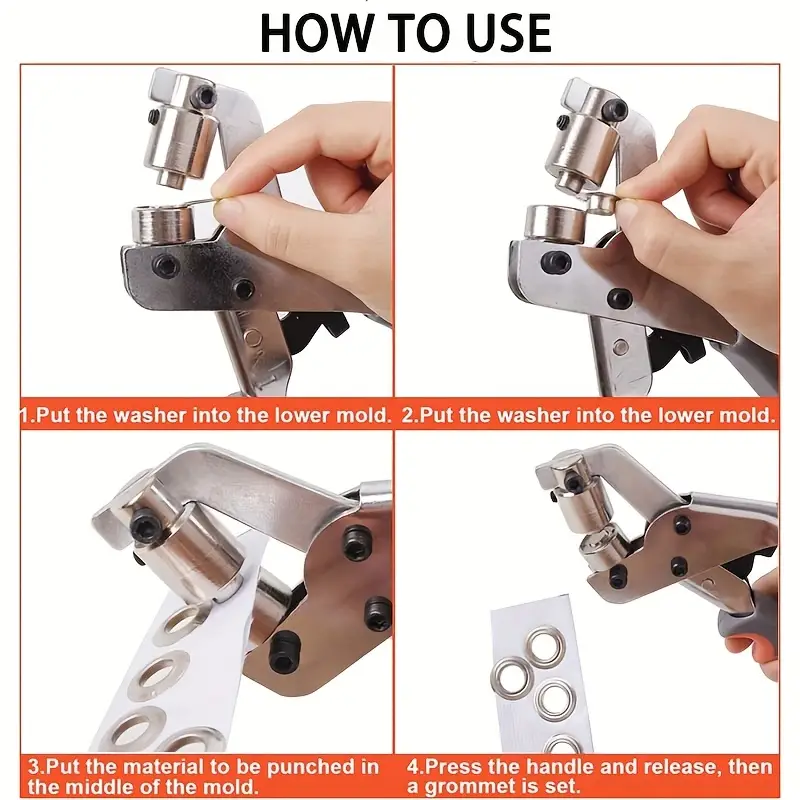 HOW TO USE

1.Put the washer into the lower mold.

2.Put the washer into the lower mold.

3.Put the material to be punched in the middle of the mold.

4.Press the handle and release, then a grommet is set.