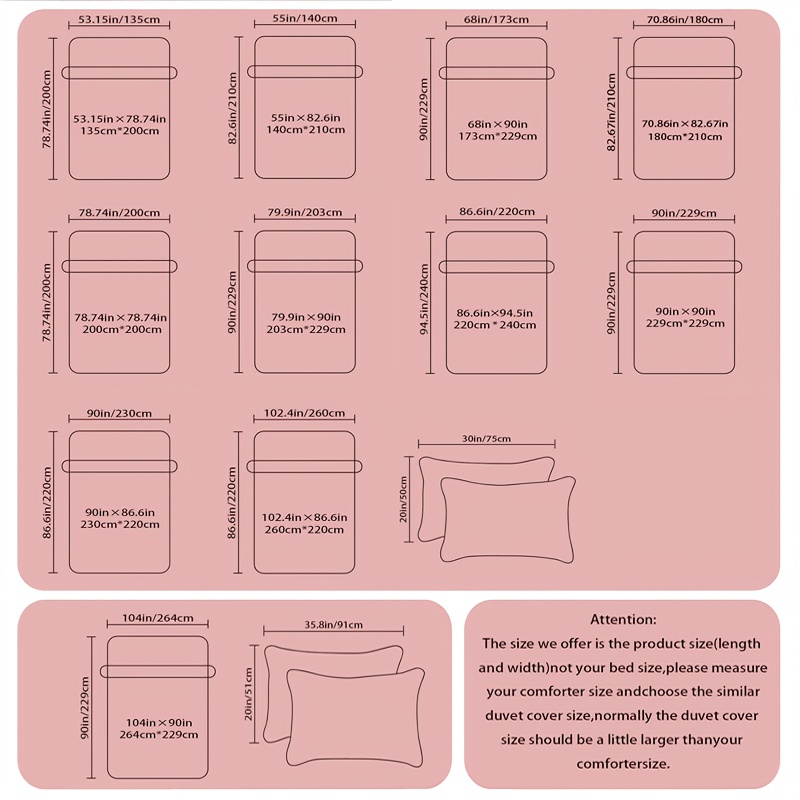 53.15in/135cm
78.74in/200cm
53.15in×78.74in
135cm*200cm

55in/140cm
82.6in/210cm
55in×82.6in
140cm*210cm

68in/173cm
90in/229cm
68in×90in
173cm*229cm

70.86in/180cm
82.67in/210cm
70.86in×82.67in
180cm*210cm

78.74in/200cm
78.74in/200cm
78.74in×78.74in
200cm*200cm

79.9in/203cm
90in/229cm
79.9in×90in
203cm*229cm

86.6in/220cm
94.5in/240cm
86.6in×94.5in
220cm * 240cm

90in/229cm
90in/229cm
90in×90in
229cm*229cm

90in/230cm
86.6in/220cm
90in×86.6in
230cm*220cm

102.4in/260cm
86.6in/220cm
102.4in×86.6in
260cm*220cm

30in/75cm
20in/50cm

104in/264cm
90in/229cm
104in×90in
264cm*229cm

35.8in/91cm
20in/51cm

Attention:
The size we offer is the product size(length and width)not your bed size,please measure your comforter size andchoose the similar duvet cover size,normally the duvet cover size should be a little larger thanyour comfortersize.