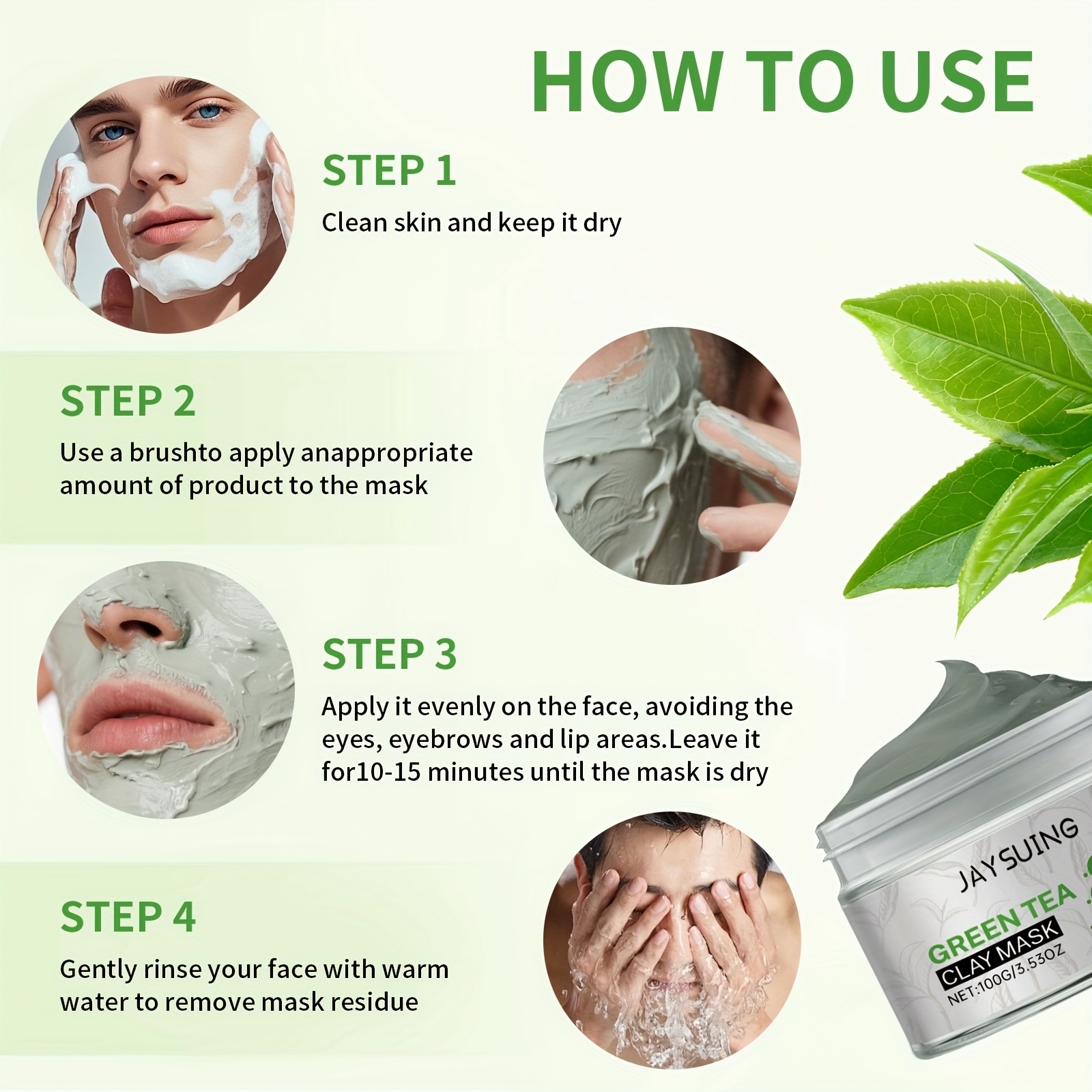 HOW TO USE

STEP 1

Clean skin and keep it dry

STEP 2

Use a brushto apply anappropriate amount of product to the mask

STEP 3

Apply it evenly on the face, avoiding the eyes, eyebrows and lip areas.Leave it for10-15 minutes until the mask is dry

STEP 4

Gently rinse your face with warm water to remove mask residue

JAYSUING

GREEN TEA

CLAY MASK

NET:100G/3.53OZ