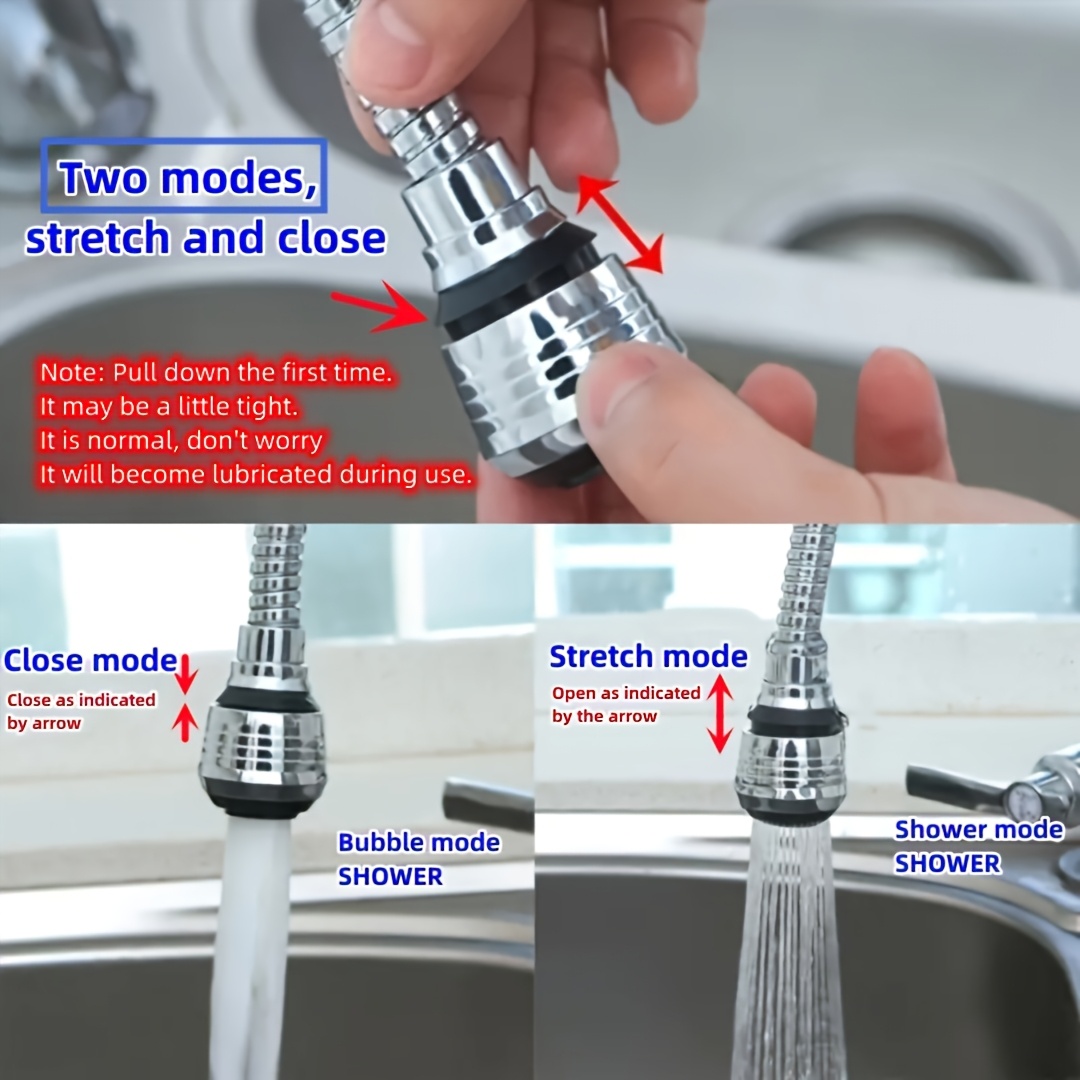 Two modes, stretch and close

Note: Pull down the first time.
It may be a little tight.
It is normal, don't worry
It will become lubricated during use.

Close mode

Close as indicated by arrow

Bubble mode
SHOWER

Stretch mode

Open as indicated by the arrow

Shower mode
SHOWER