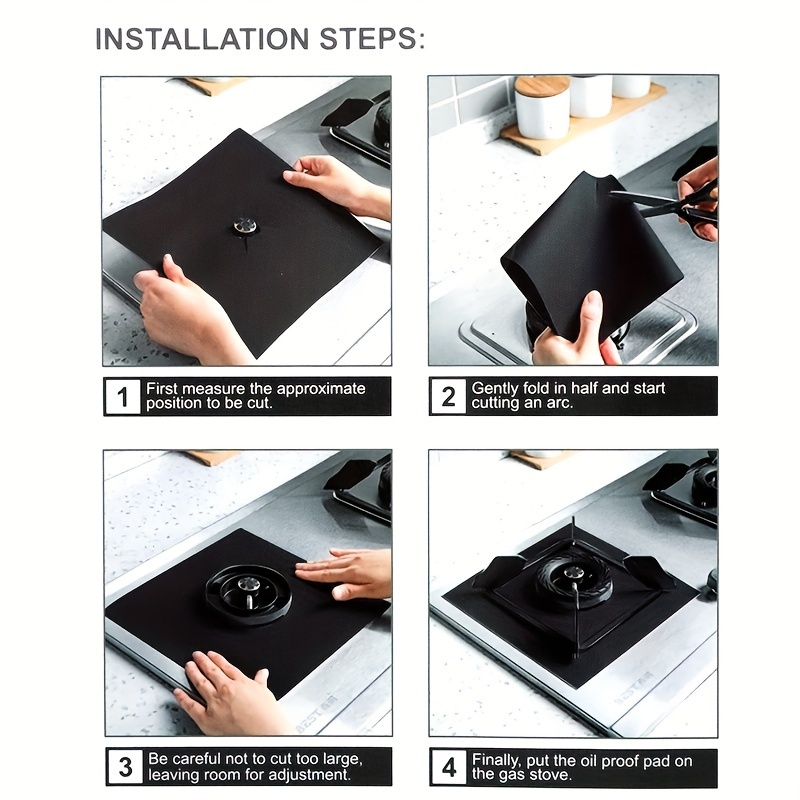 INSTALLATION STEPS:

1 First measure the approximate position to be cut.

2 Gently fold in half and start cutting an arc.

3 Be careful not to cut too large, leaving room for adjustment.

4 Finally, put the oil proof pad on the gas stove.