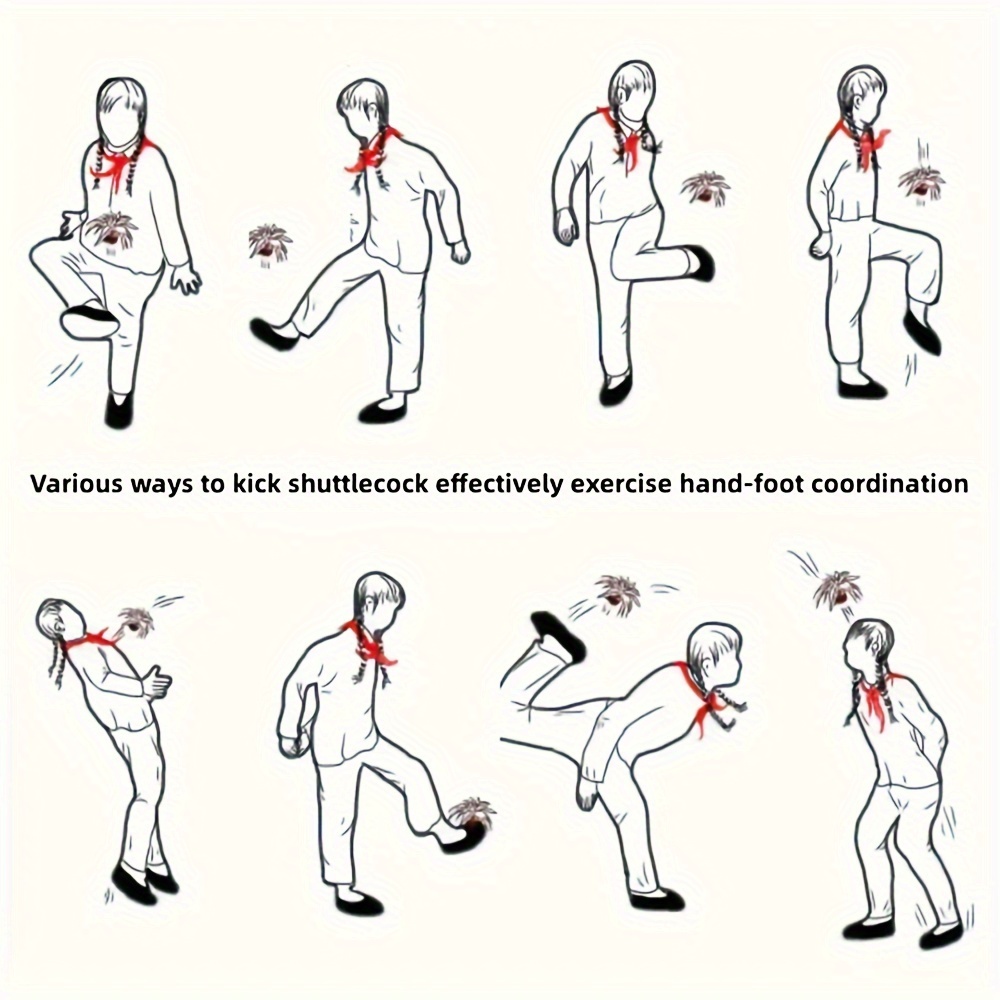 Various ways to kick shuttlecock effectively exercise hand-foot coordination