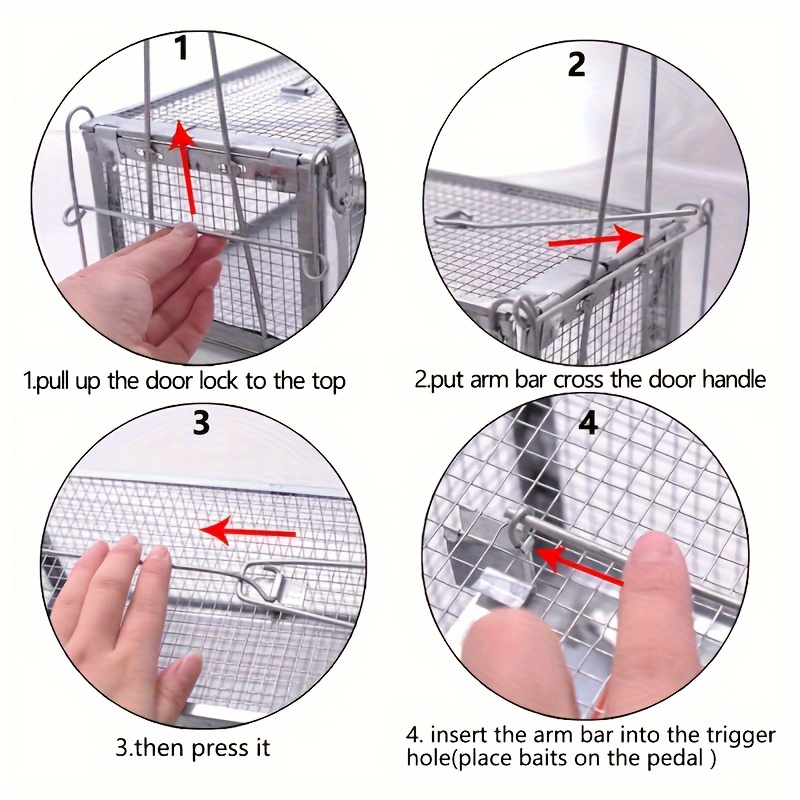 1

1.pull up the door lock to the top

2

2.put arm bar cross the door handle

3

3.then press it

4

4. insert the arm bar into the trigger hole(place baits on the pedal )