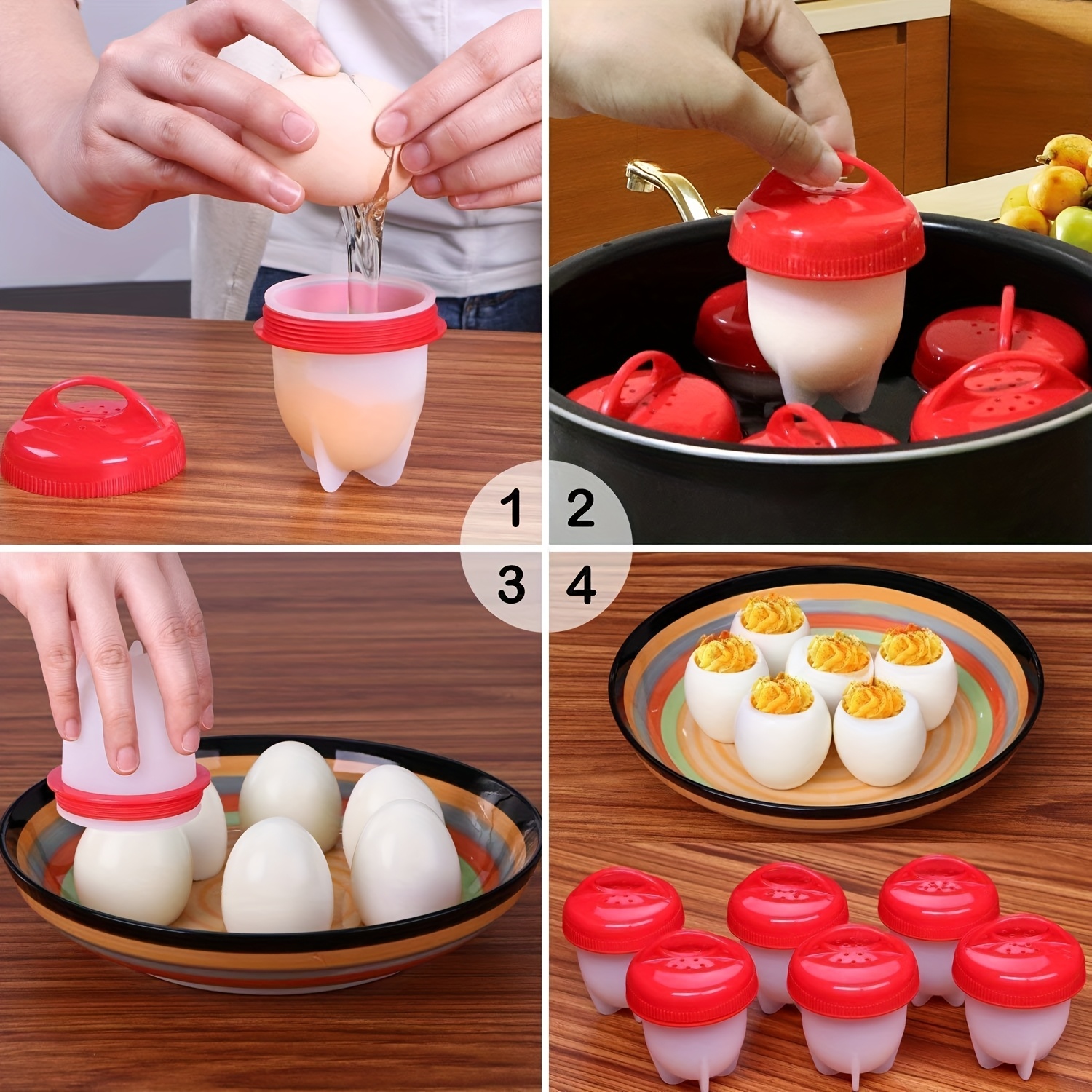 1 2
3 4