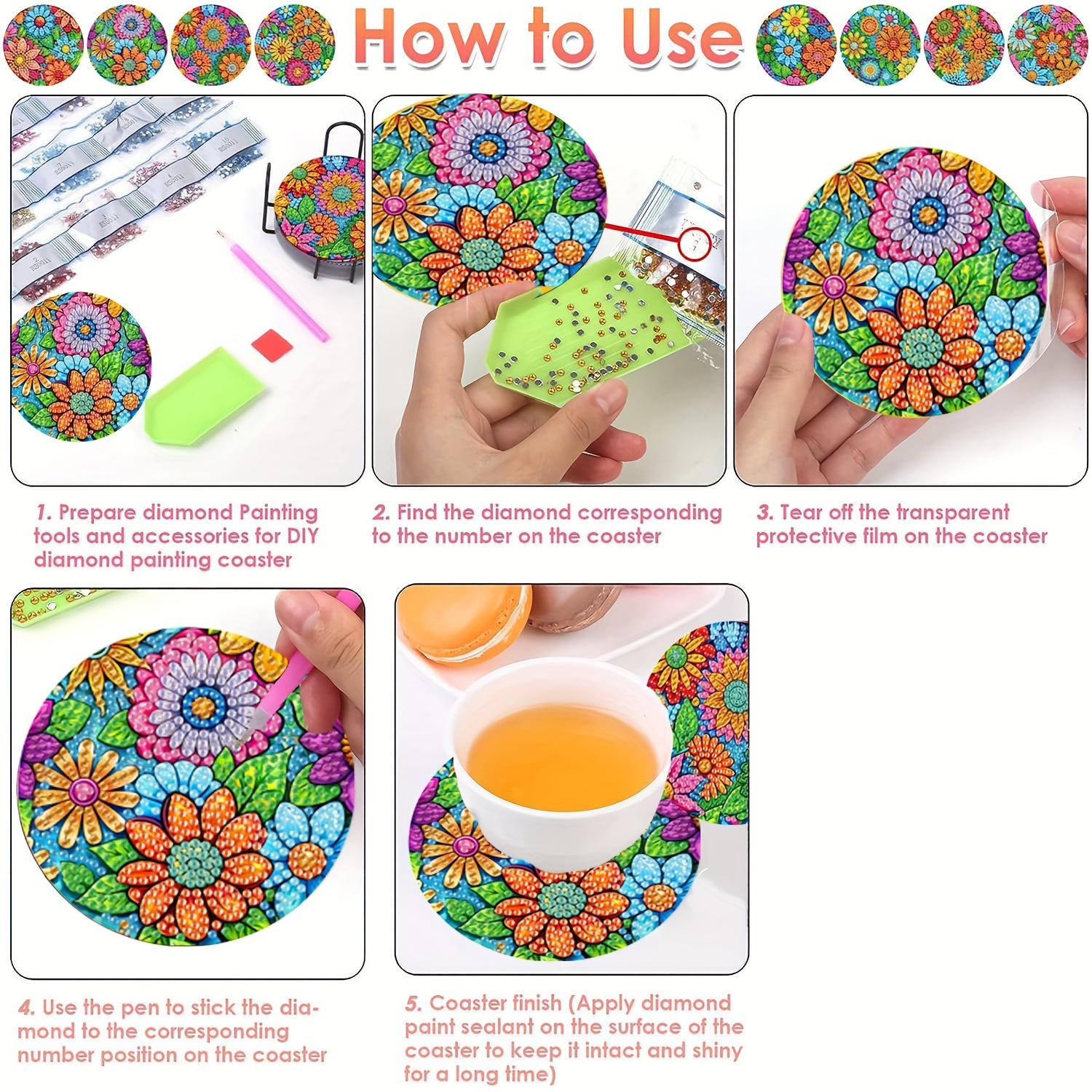 How to Use

1. Prepare diamond Painting tools and accessories for DIY diamond painting coaster

2. Find the diamond corresponding to the number on the coaster

3. Tear off the transparent protective film on the coaster

4. Use the pen to stick the diamond to the corresponding number position on the coaster

5. Coaster finish (Apply diamond paint sealant on the surface of the coaster to keep it intact and shiny for a long time)