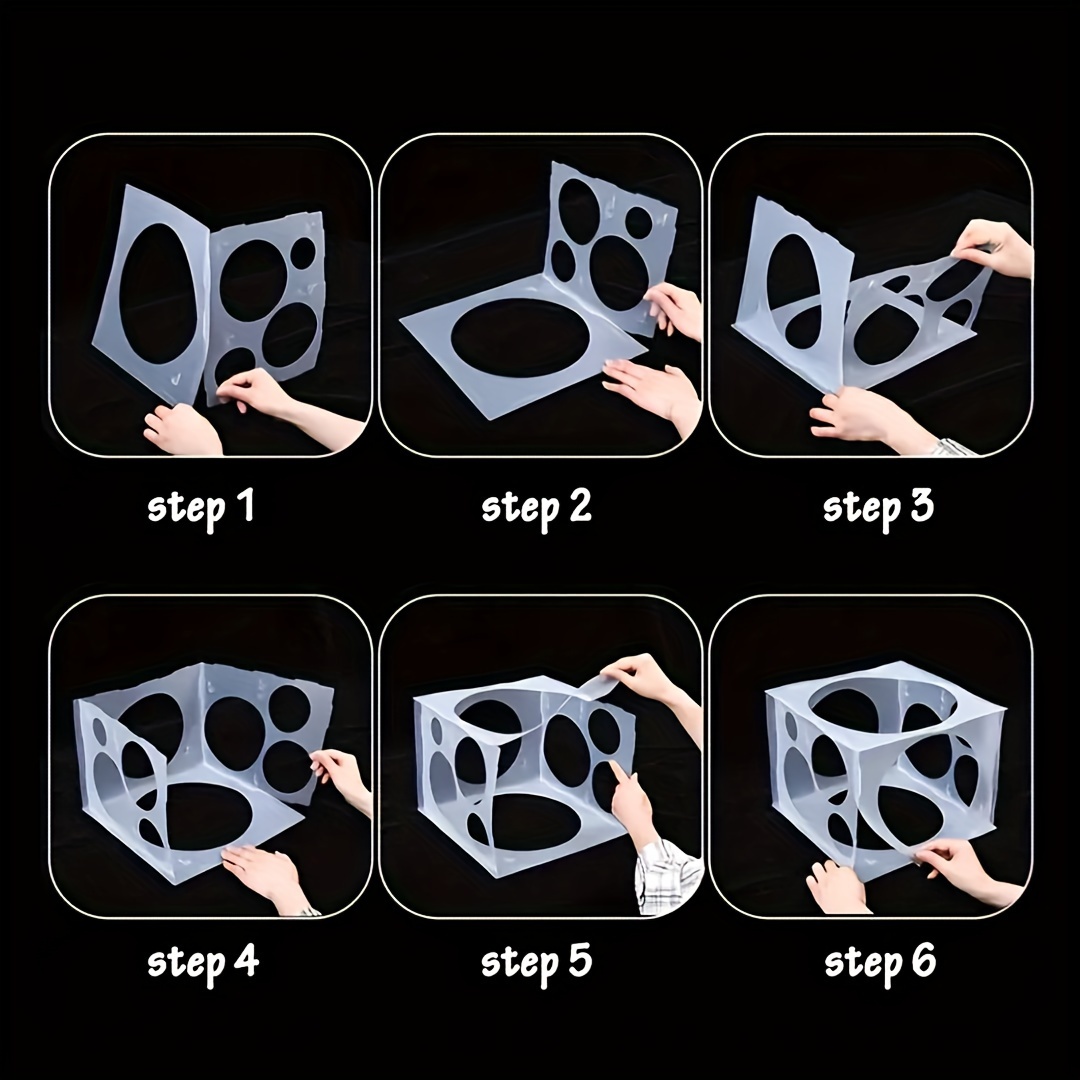 step 1

step 2

step 3

step 4

step 5

step 6