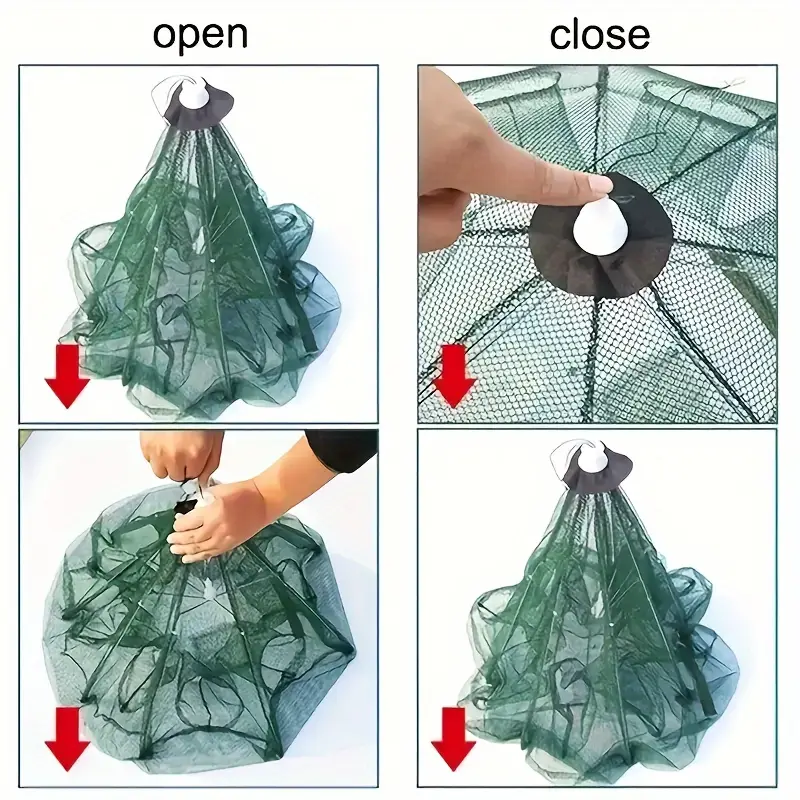 open

close