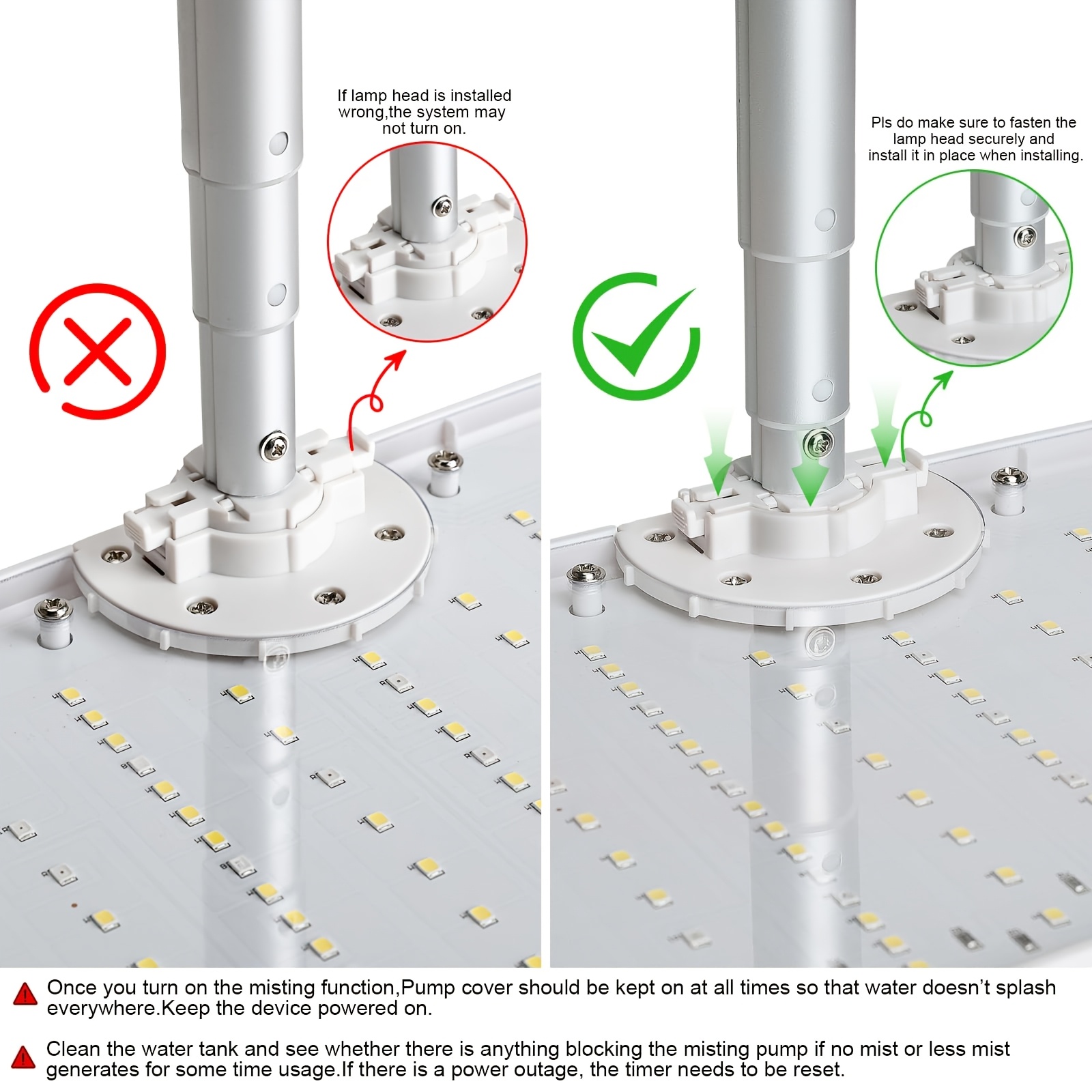 If lamp head is installed wrong,the system may not turn on.

Pls do make sure to fasten the lamp head securely and install it in place when installing.

Once you turn on the misting function,Pump cover should be kept on at all times so that water doesn't splash everywhere.Keep the device powered on.

Clean the water tank and see whether there is anything blocking the misting pump if no mist or less mist generates for some time usage.If there is a power outage, the timer needs to be reset.