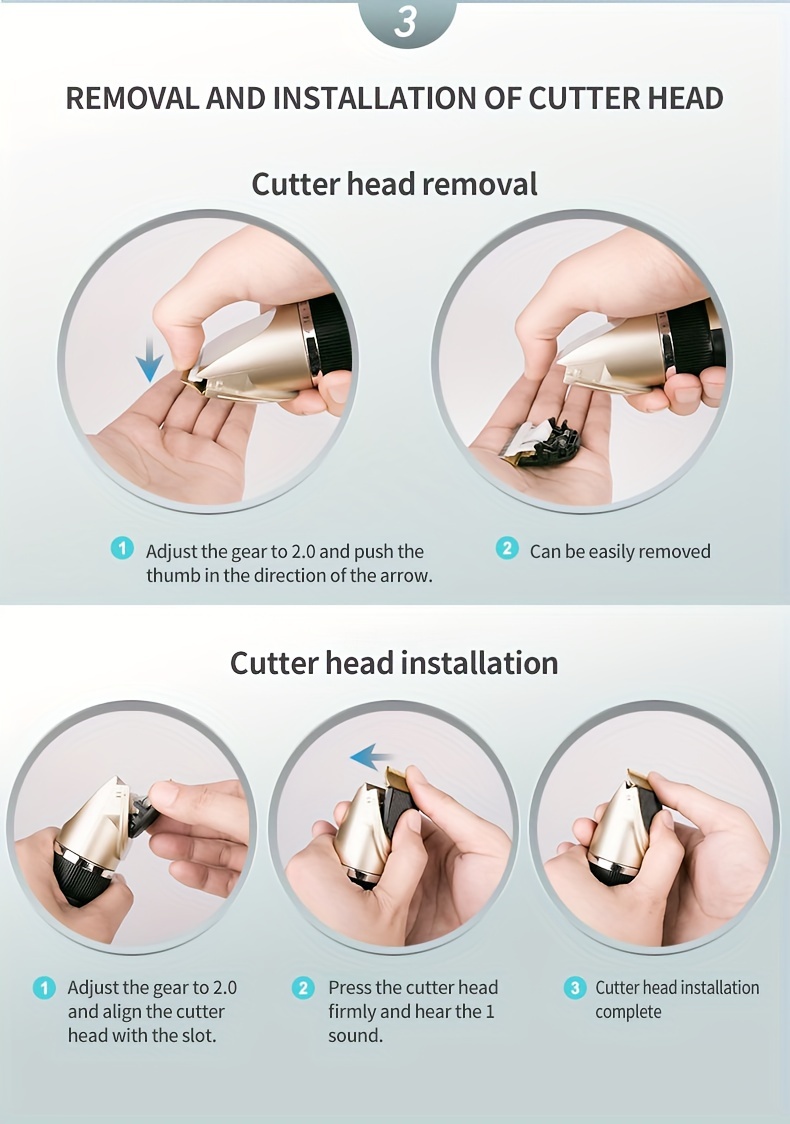 3

REMOVAL AND INSTALLATION OF CUTTER HEAD

Cutter head removal

1 Adjust the gear to 2.0 and push the thumb in the direction of the arrow.

2 Can be easily removed

Cutter head installation

1 Adjust the gear to 2.0 and align the cutter head with the slot.

2 Press the cutter head firmly and hear the 1 sound.

3 Cutter head installation complete