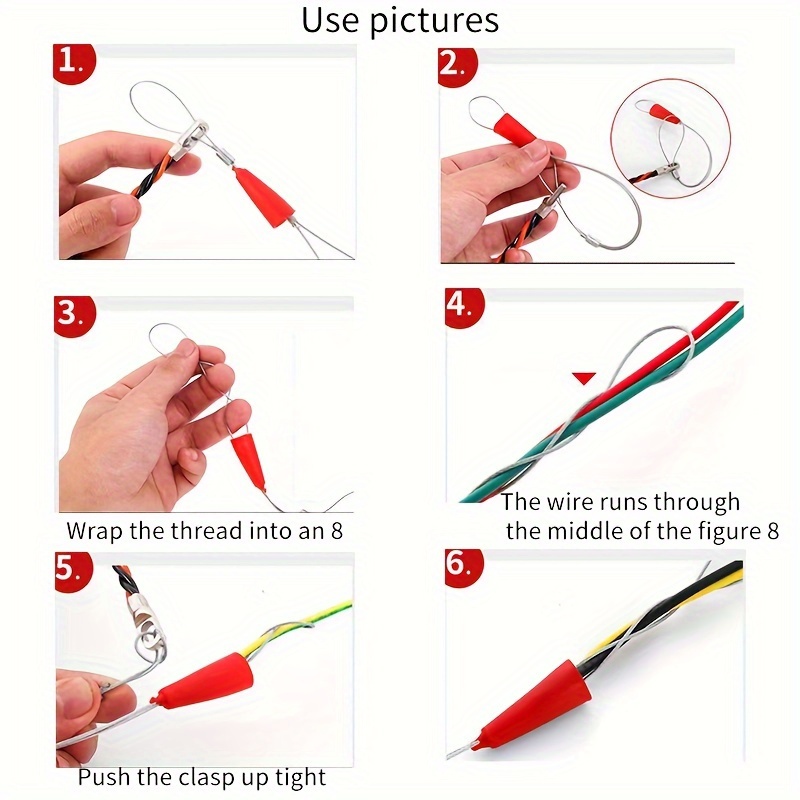 Use pictures

1.

2.

3.

Wrap the thread into an 8

4.

The wire runs through the middle of the figure 8

5.

Push the clasp up tight

6.