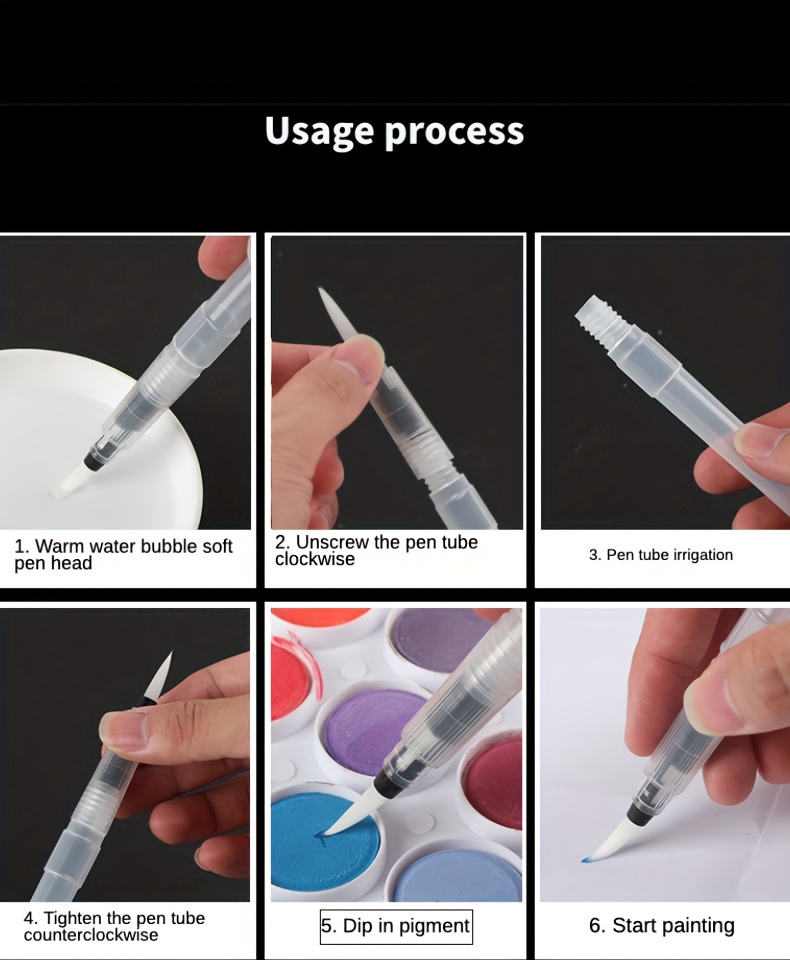 Usage process

1. Warm water bubble soft pen head

2. Unscrew the pen tube clockwise

3. Pen tube irrigation

4. Tighten the pen tube counterclockwise

5. Dip in pigment

6. Start painting