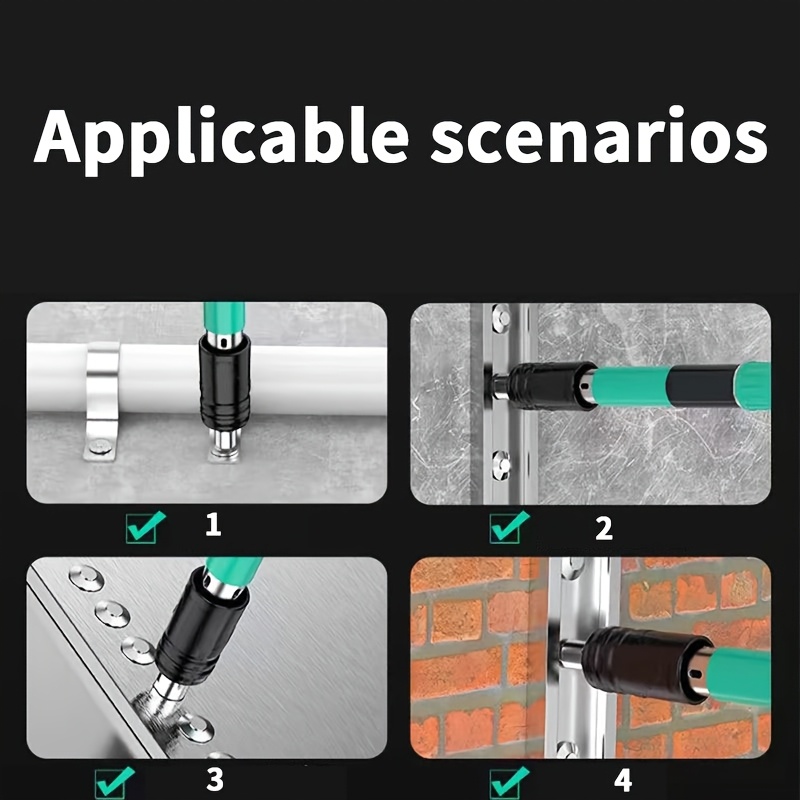 Applicable scenarios

1

2

3

4