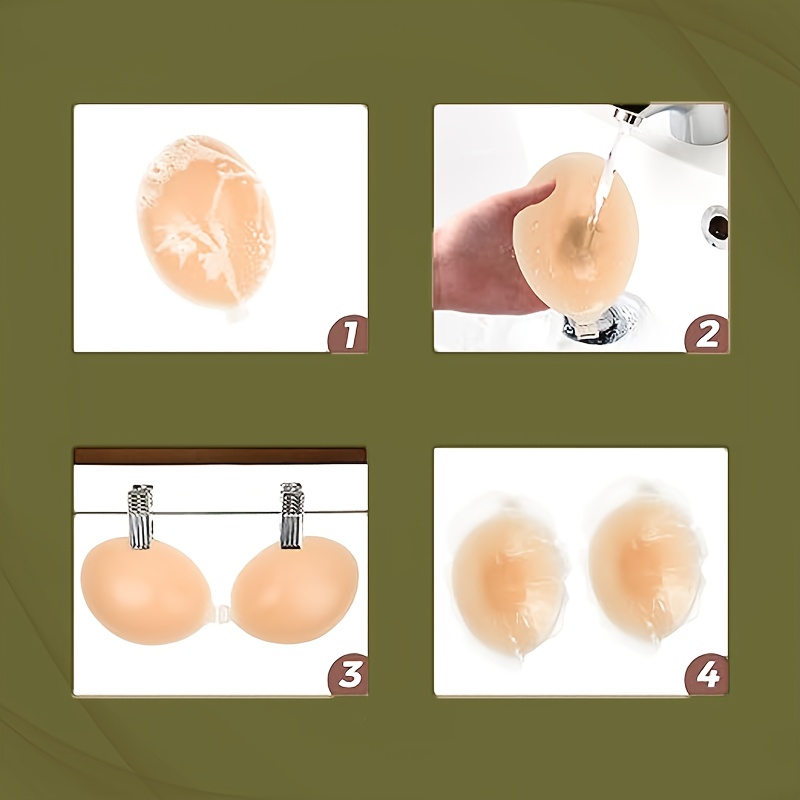 1

2

3

4