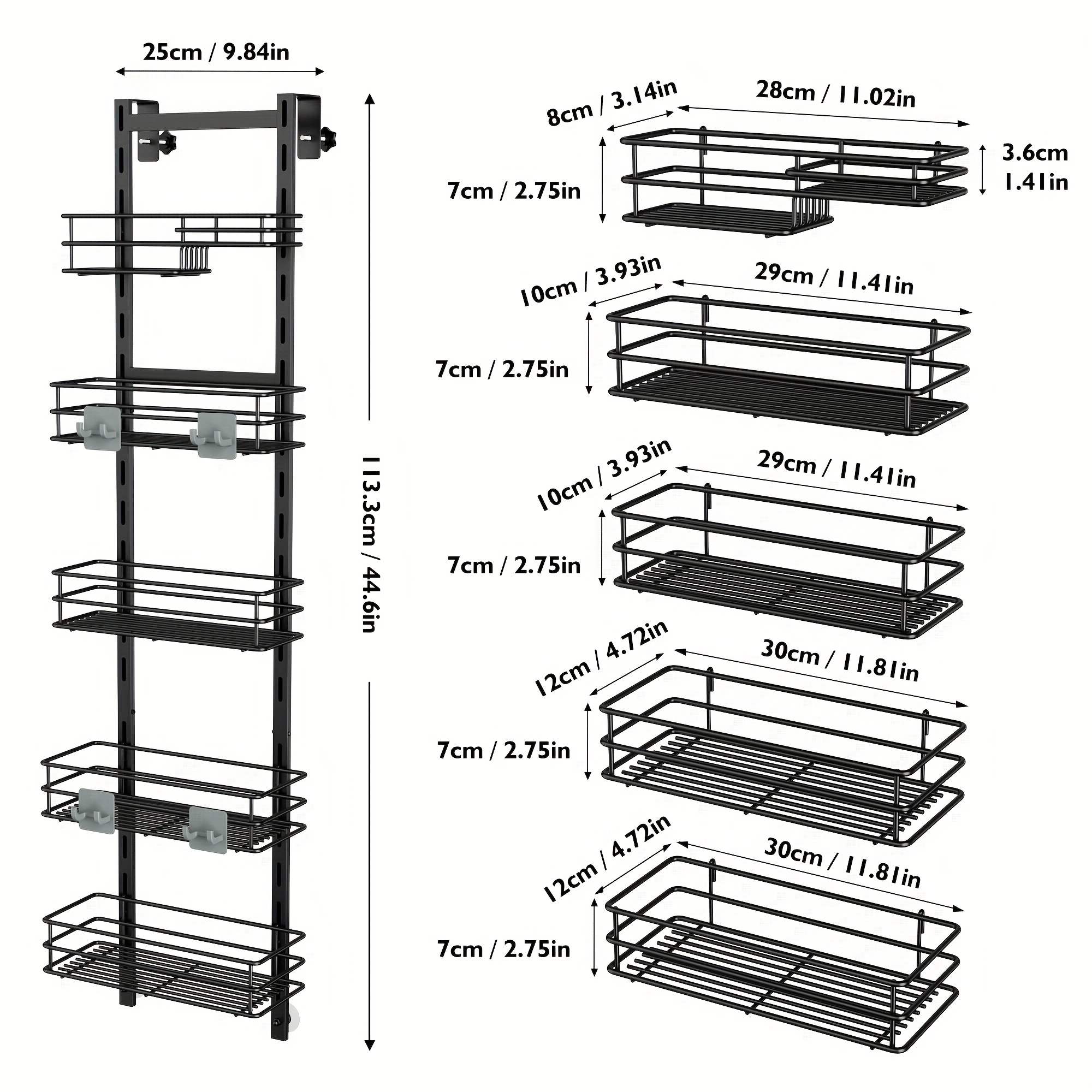 25cm / 9.84in

113.3cm / 44.6in

8cm / 3.14in
28cm / 11.02in
3.6cm
1.41in
7cm / 2.75in

10cm / 3.93in
29cm / 11.41in
7cm / 2.75in

10cm / 3.93in
29cm / 11.41in
7cm / 2.75in

12cm / 4.72in
30cm / 11.81in
7cm / 2.75in

12cm / 4.72in
30cm / 11.81in
7cm / 2.75in