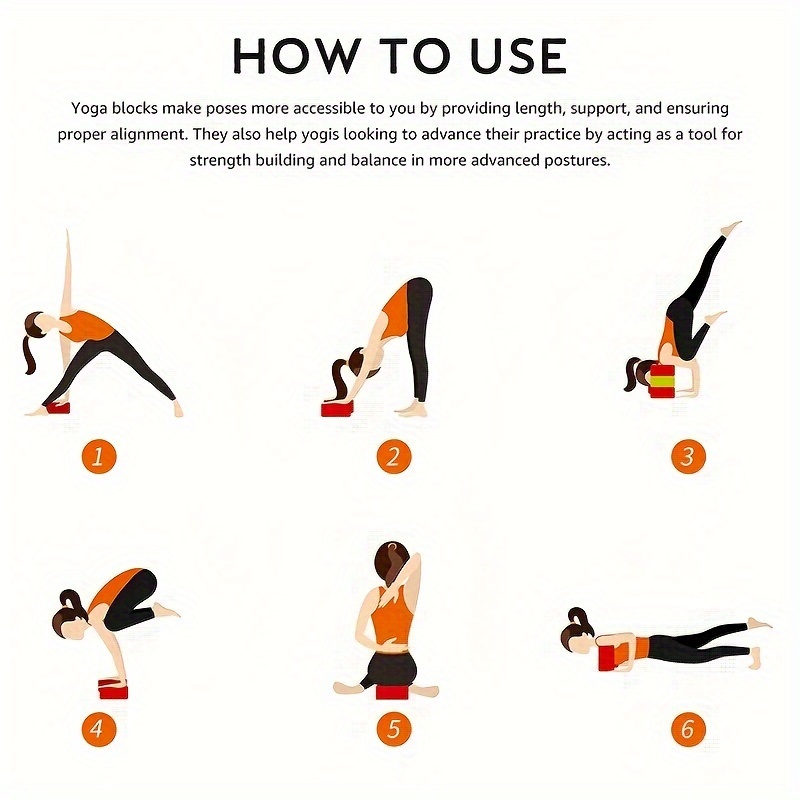 HOW TO USE

Yoga blocks make poses more accessible to you by providing length, support, and ensuring proper alignment. They also help yogis looking to advance their practice by acting as a tool for strength building and balance in more advanced postures.

1

2

3

4

5

6