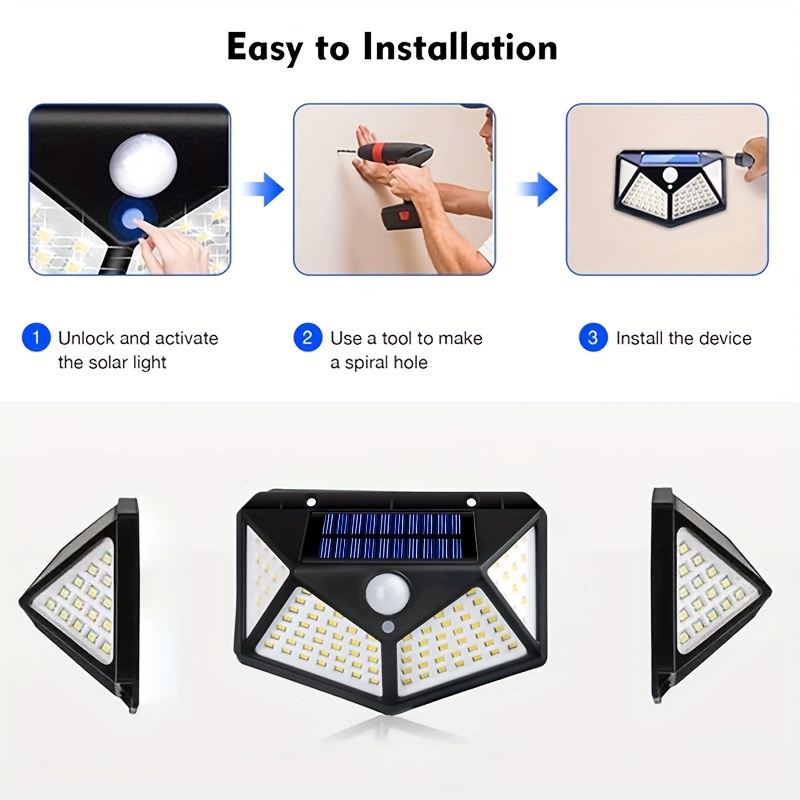 Easy to Installation

1 Unlock and activate the solar light

2 Use a tool to make a spiral hole

3 Install the device