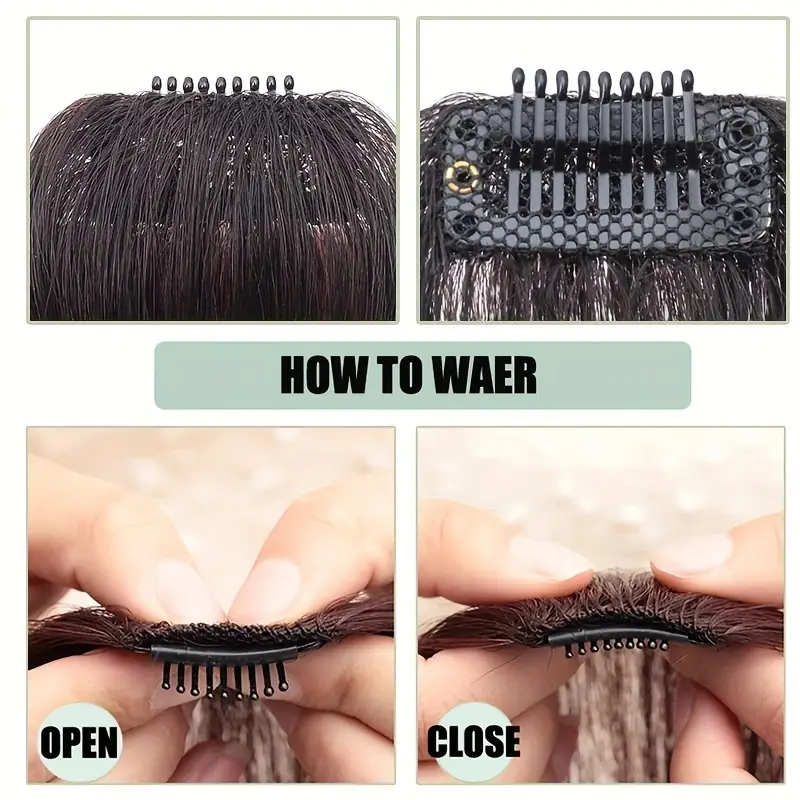 HOW TO WAER

OPEN

CLOSE