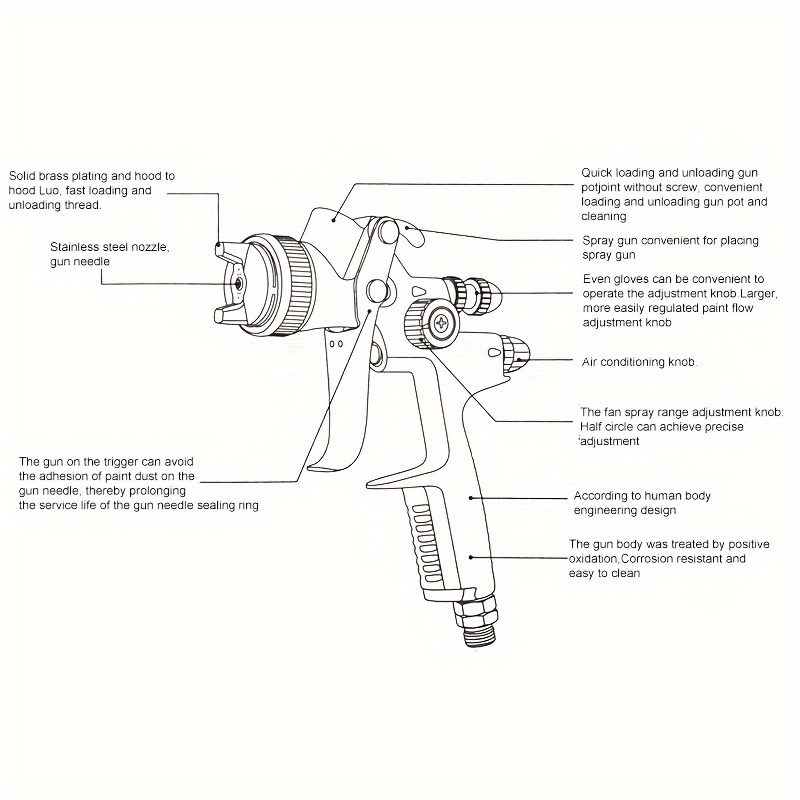 Solid brass plating and hood to hood Luo, fast loading and unloading thread.

Stainless steel nozzle, gun needle

The gun on the trigger can avoid the adhesion of paint dust on the gun needle, thereby prolonging the service life of the gun needle sealing ring

Quick loading and unloading gun potjoint without screw, convenient loading and unloading gun pot and cleaning

Spray gun convenient for placing spray gun

Even gloves can be convenient to operate the adjustment knob Larger, more easily regulated paint flow adjustment knob

Air conditioning knob.

The fan spray range adjustment knob: Half circle can achieve precise adjustment

According to human body engineering design

The gun body was treated by positive oxidation,Corrosion resistant and easy to clean