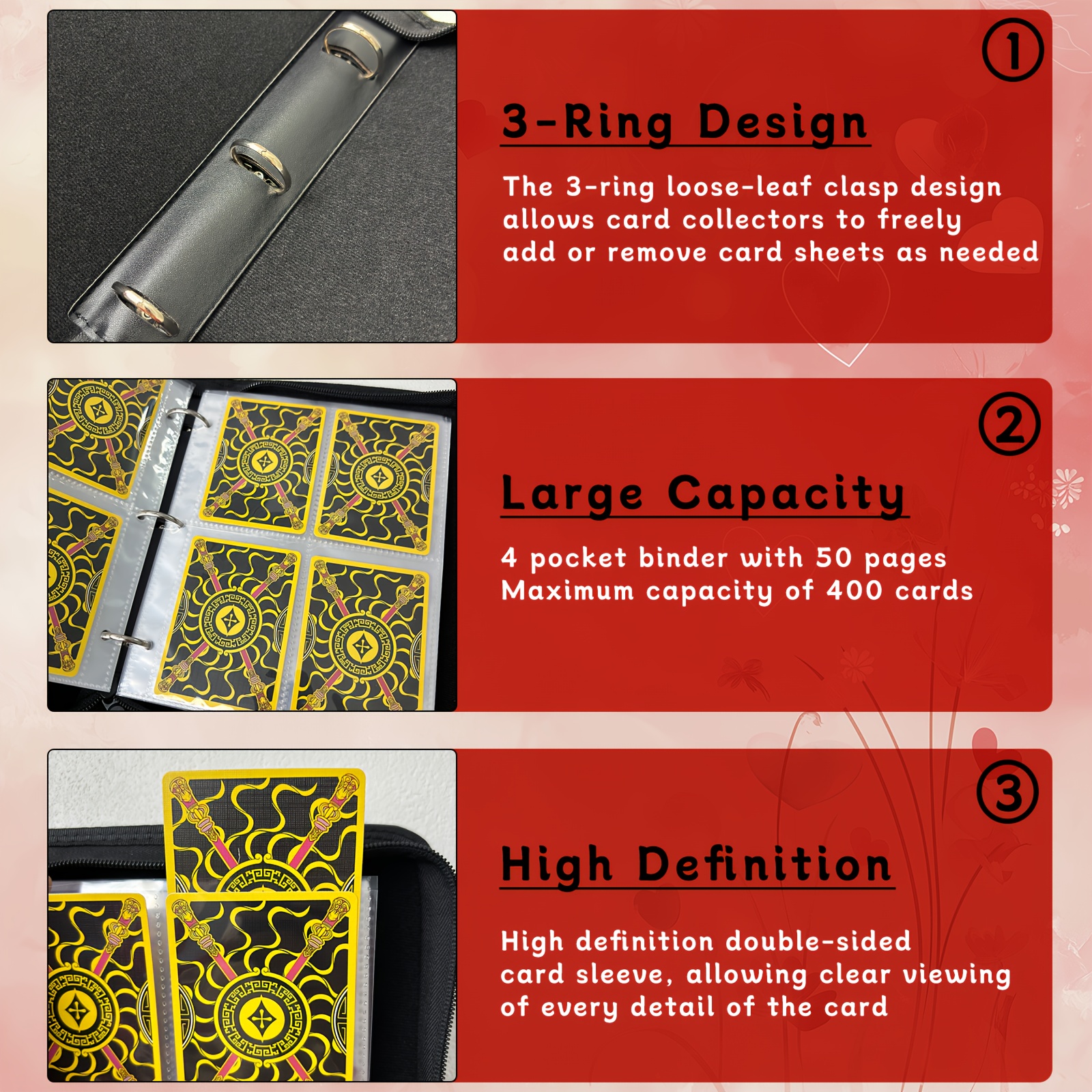 ①

3-Ring Design

The 3-ring loose-leaf clasp design allows card collectors to freely add or remove card sheets as needed

②

Large Capacity

4 pocket binder with 50 pages
Maximum capacity of 400 cards

③

High Definition

High definition double-sided card sleeve, allowing clear viewing of every detail of the card