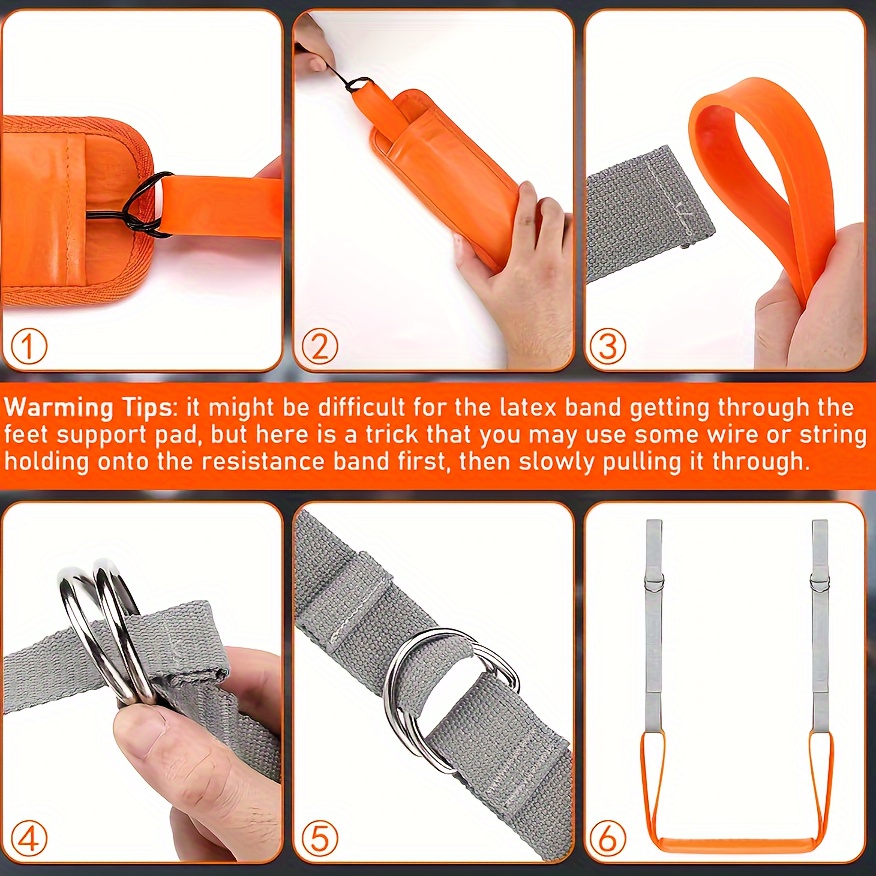 ①

②

③

Warming Tips: it might be difficult for the latex band getting through the feet support pad, but here is a trick that you may use some wire or string holding onto the resistance band first, then slowly pulling it through.

④

⑤

⑥