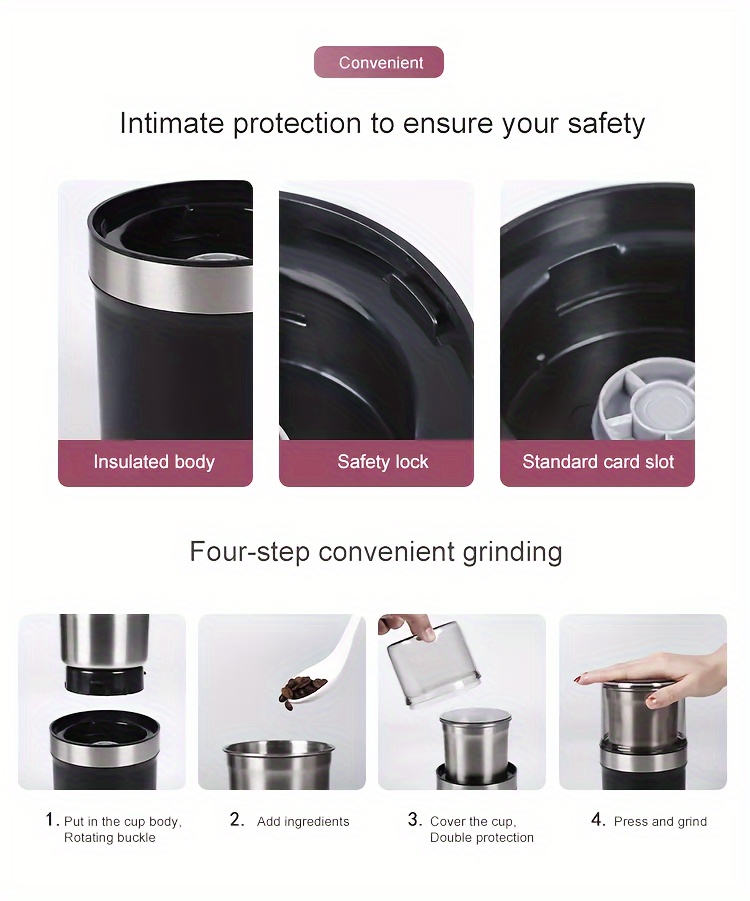 Convenient

Intimate protection to ensure your safety

Insulated body

Safety lock

Standard card slot

Four-step convenient grinding

1. Put in the cup body, Rotating buckle

2. Add ingredients

3. Cover the cup, Double protection

4. Press and grind