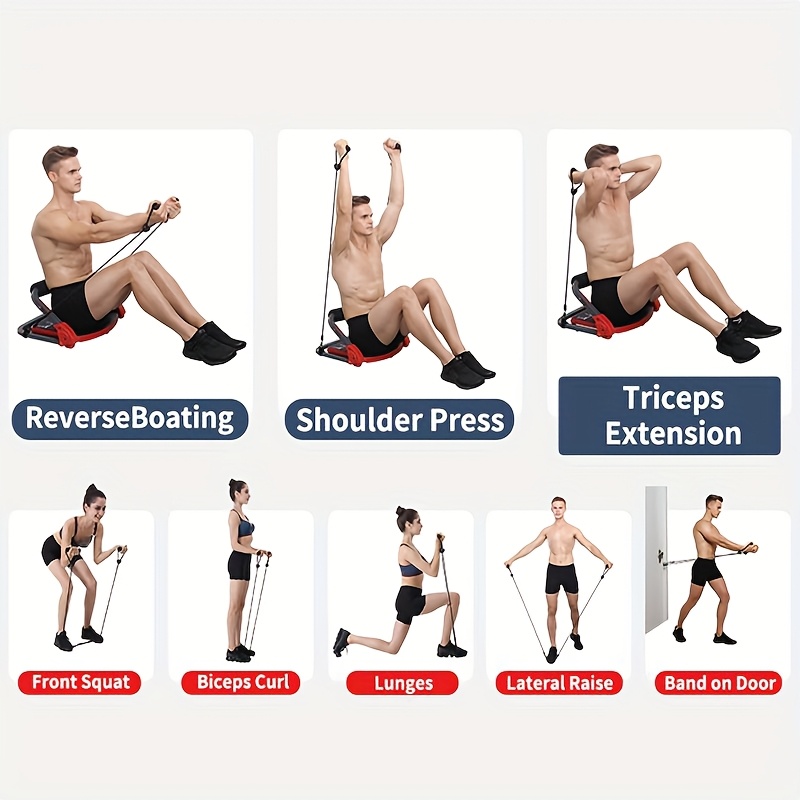 ReverseBoating

Shoulder Press

Triceps Extension

Front Squat

Biceps Curl

Lunges

Lateral Raise

Band on Door