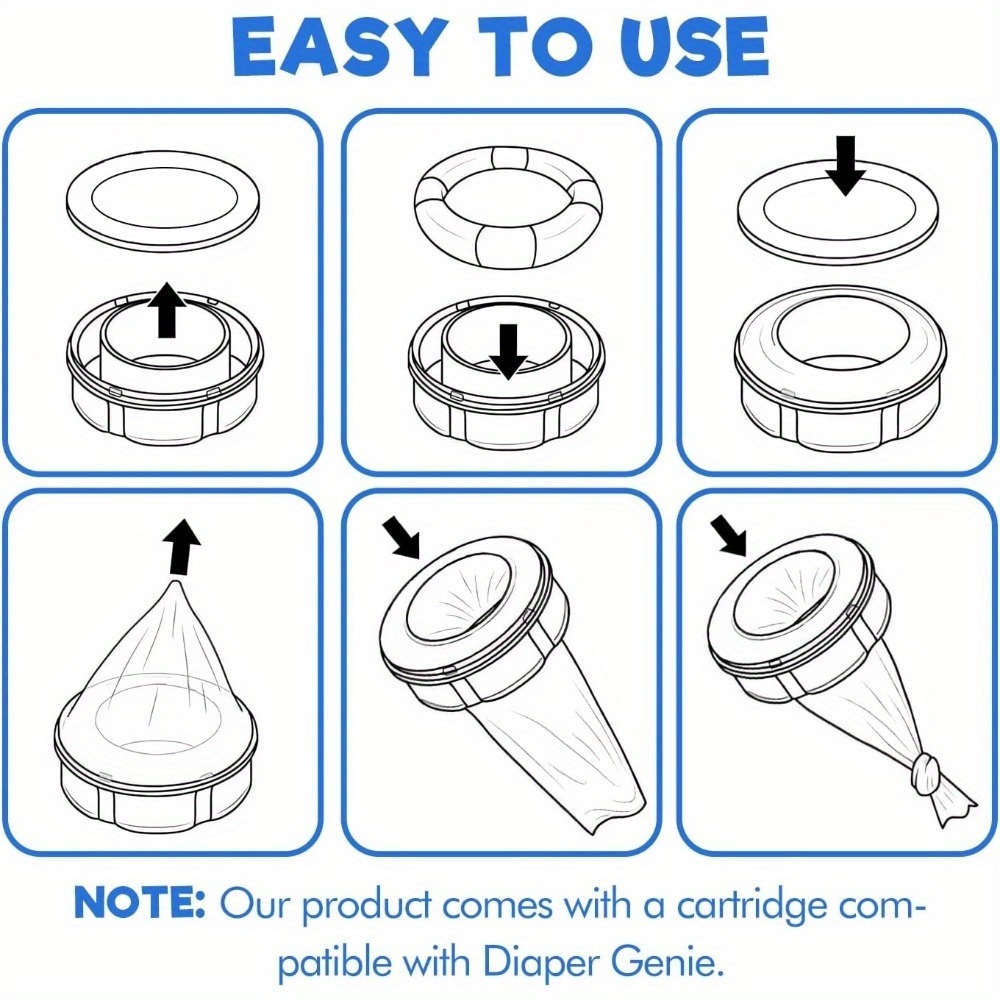 EASY TO USE

NOTE: Our product comes with a cartridge compatible with Diaper Genie.