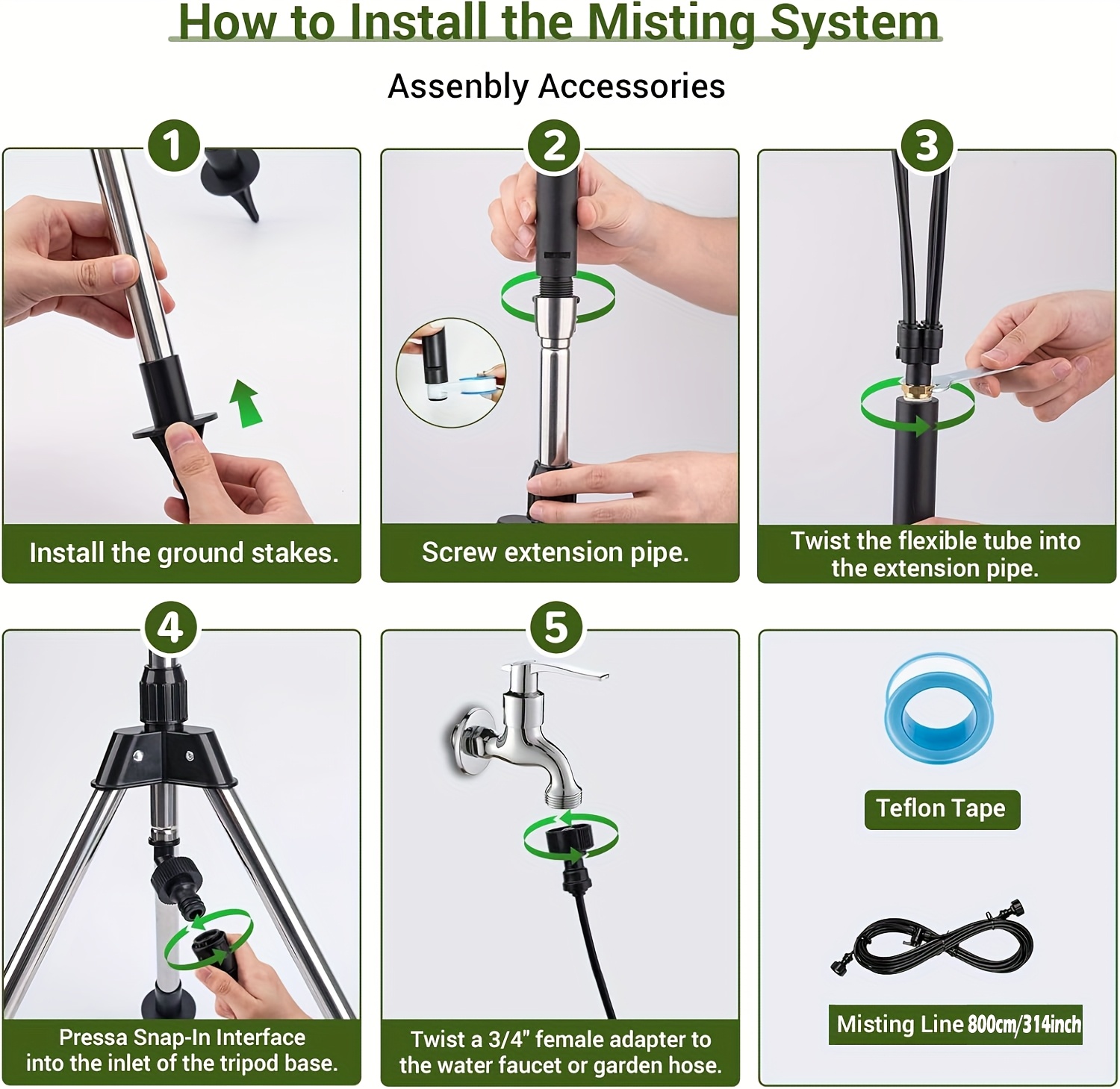 How to Install the Misting System

Assenbly Accessories

1
Install the ground stakes.

2
Screw extension pipe.

3
Twist the flexible tube into the extension pipe.

4
Pressa Snap-In Interface into the inlet of the tripod base.

5
Twist a 3/4" female adapter to the water faucet or garden hose.

Teflon Tape

Misting Line 800cm/314inch