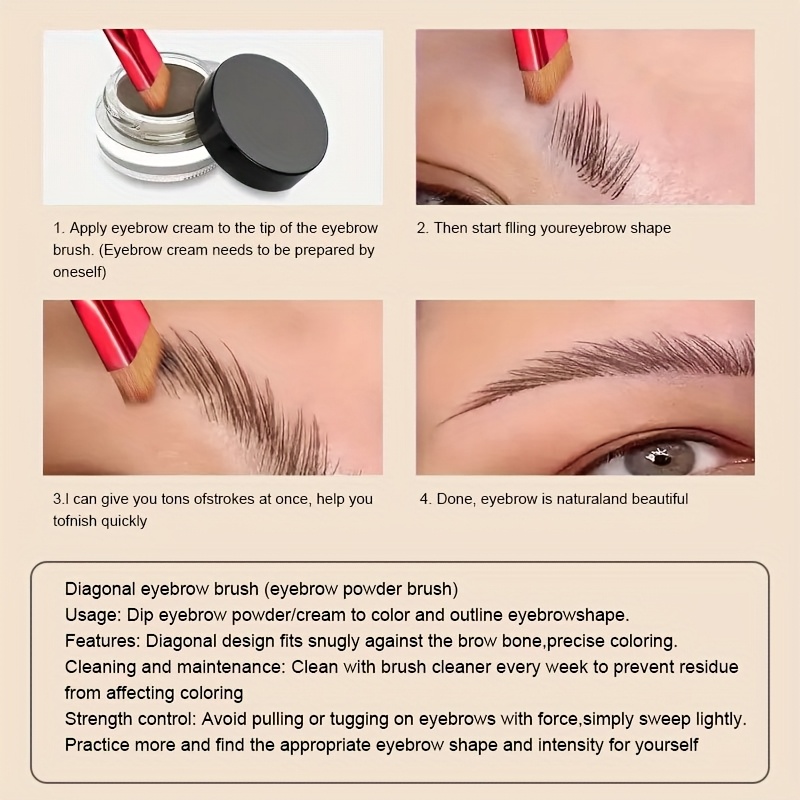 1. Apply eyebrow cream to the tip of the eyebrow brush. (Eyebrow cream needs to be prepared by oneself)

2. Then start flling youreyebrow shape

3.I can give you tons ofstrokes at once, help you tofnish quickly

4. Done, eyebrow is naturaland beautiful

Diagonal eyebrow brush (eyebrow powder brush)
Usage: Dip eyebrow powder/cream to color and outline eyebrowshape.
Features: Diagonal design fits snugly against the brow bone,precise coloring.
Cleaning and maintenance: Clean with brush cleaner every week to prevent residue from affecting coloring
Strength control: Avoid pulling or tugging on eyebrows with force,simply sweep lightly.
Practice more and find the appropriate eyebrow shape and intensity for yourself