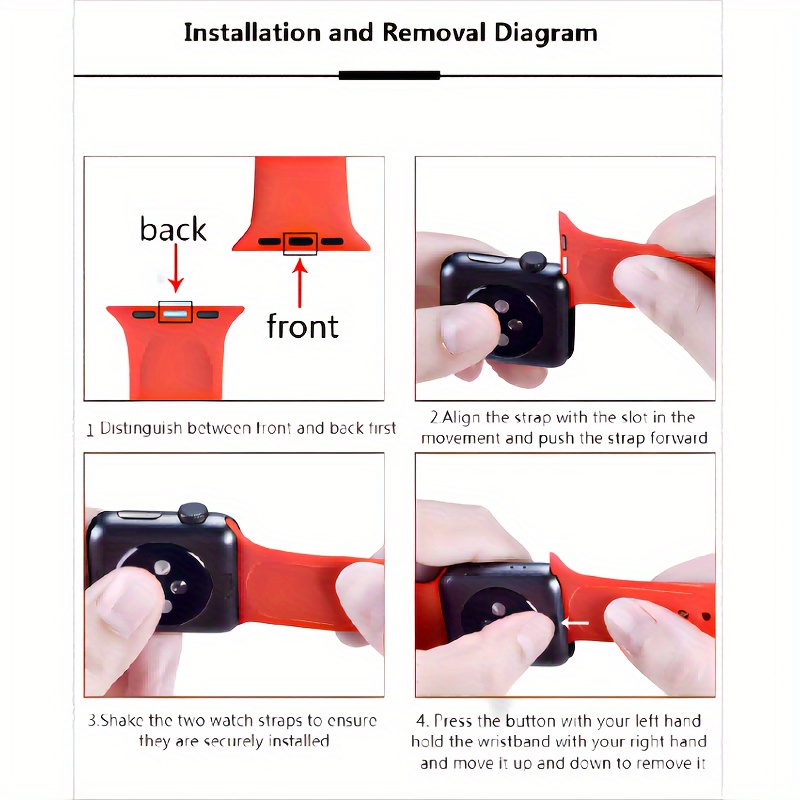 Installation and Removal Diagram

back

front

1 Distinguish between front and back first

2.Align the strap with the slot in the movement and push the strap forward

3.Shake the two watch straps to ensure they are securely installed

4. Press the button with your left hand hold the wristband with your right hand and move it up and down to remove it