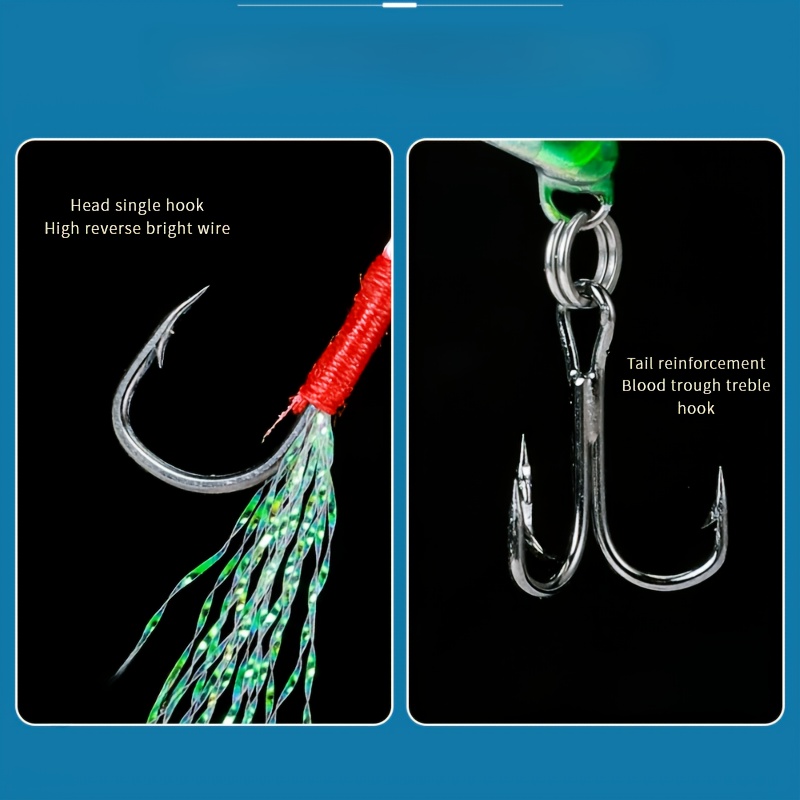 Head single hook
High reverse bright wire

Tail reinforcement
Blood trough treble hook