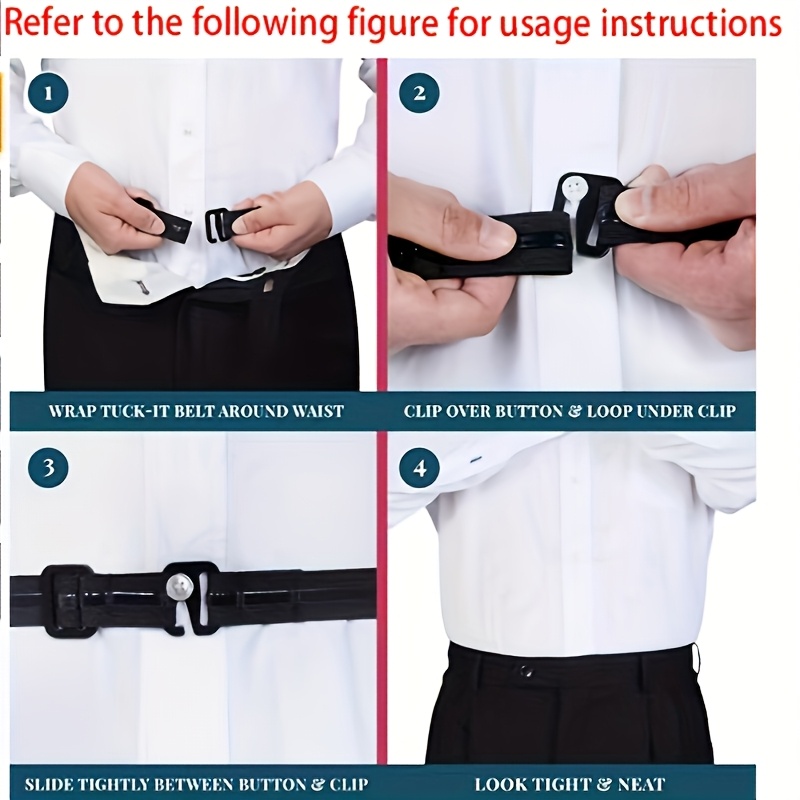 Refer to the following figure for usage instructions

1

WRAP TUCK-IT BELT AROUND WAIST

2

CLIP OVER BUTTON & LOOP UNDER CLIP

3

SLIDE TIGHTLY BETWEEN BUTTON & CLIP

4

LOOK TIGHT & NEAT