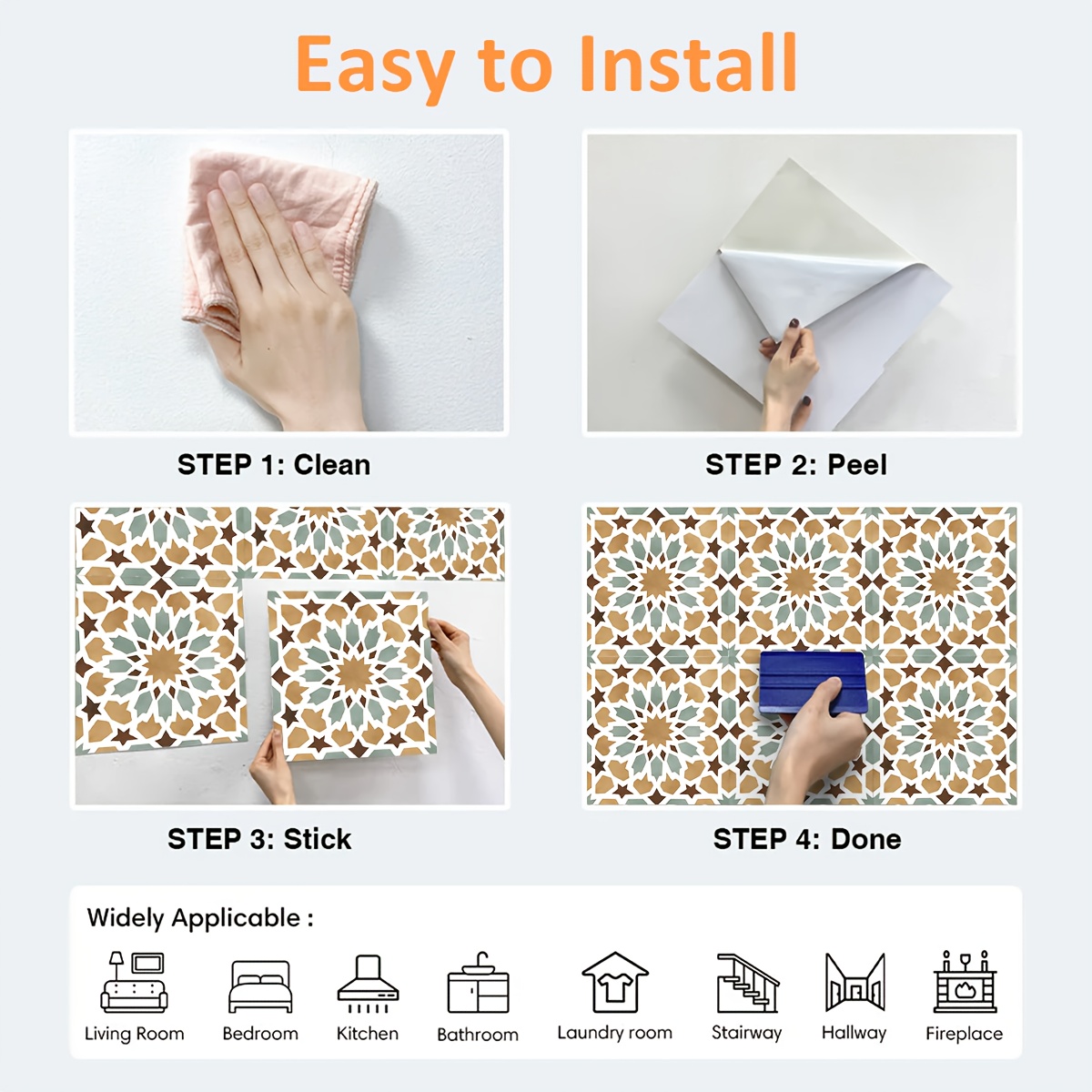 Easy to Install

STEP 1: Clean

STEP 2: Peel

STEP 3: Stick

STEP 4: Done

Widely Applicable :

Living Room
Bedroom
Kitchen
Bathroom
Laundry room
Stairway
Hallway
Fireplace