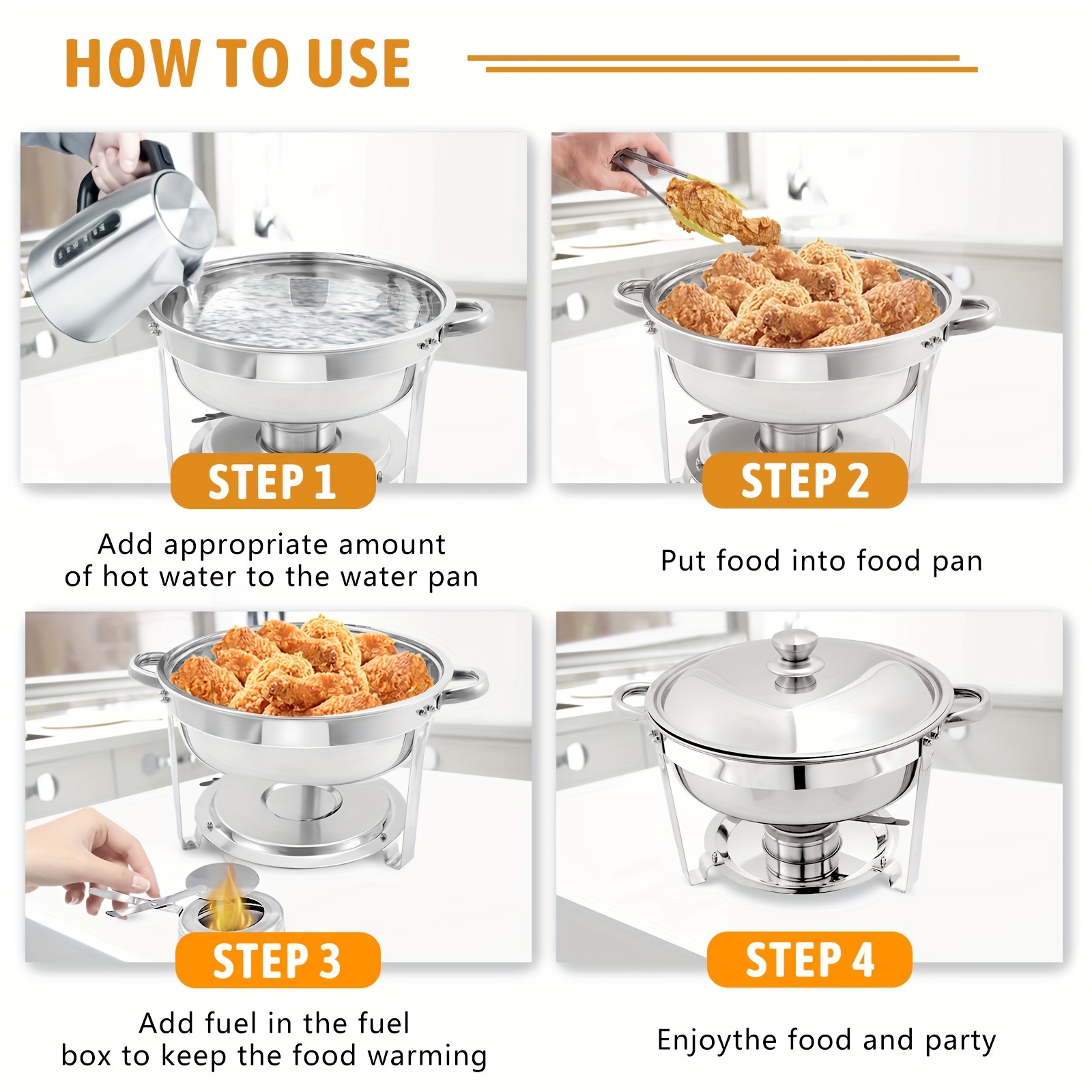 HOW TO USE

STEP 1

Add appropriate amount of hot water to the water pan

STEP 2

Put food into food pan

STEP 3

Add fuel in the fuel box to keep the food warming

STEP 4

Enjoythe food and party