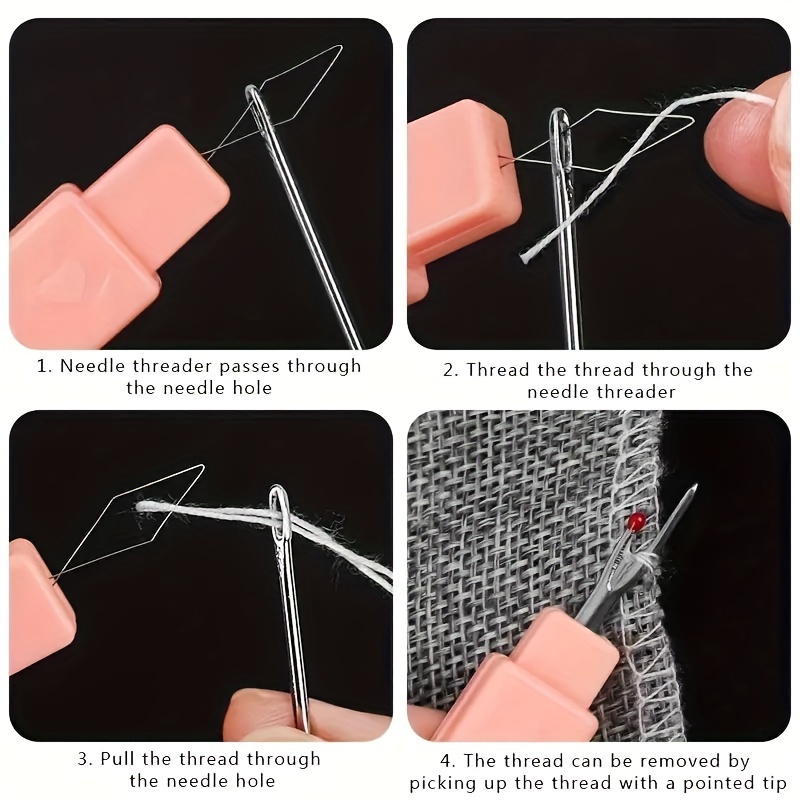 1. Needle threader passes through the needle hole

2. Thread the thread through the needle threader

3. Pull the thread through the needle hole

4. The thread can be removed by picking up the thread with a pointed tip