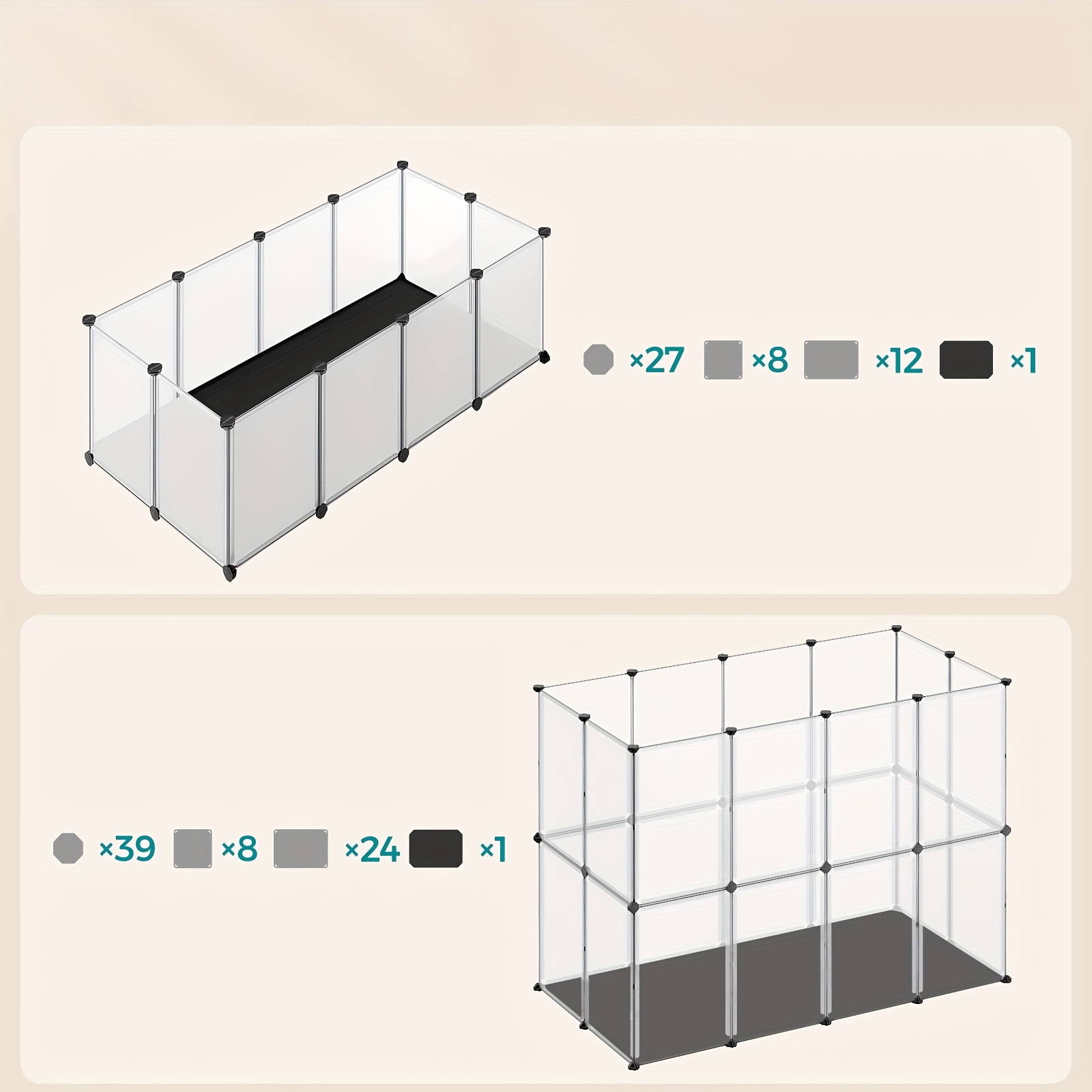 ×27 ×8 ×12 ×1

×39 ×8 ×24 ×1