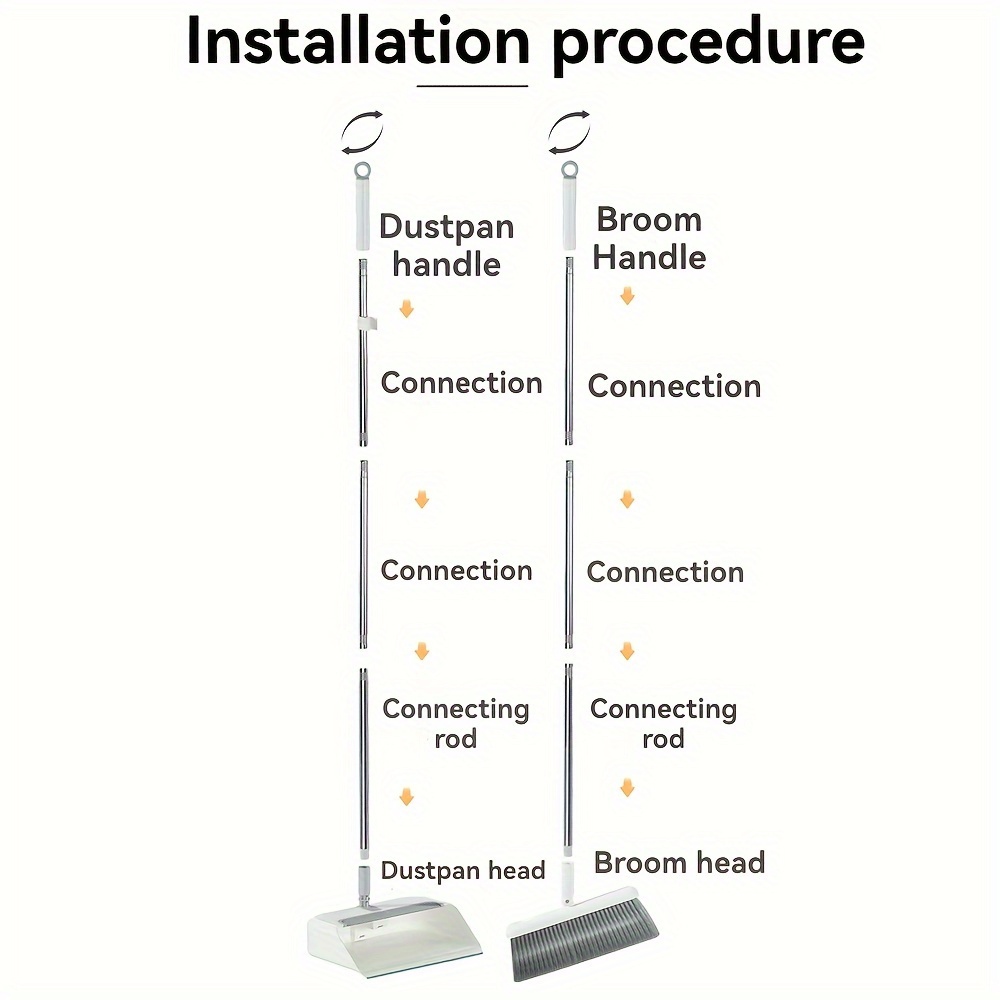 Installation procedure

Dustpan handle

Connection

Connection

Connecting rod

Dustpan head

Broom Handle

Connection

Connection

Connecting rod

Broom head