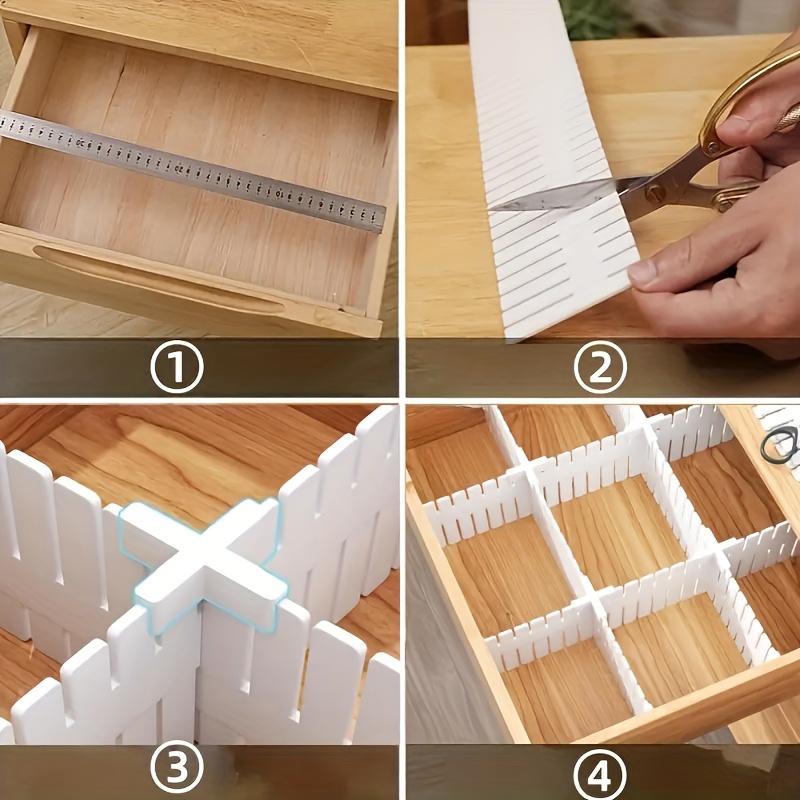 ①

②

③

④