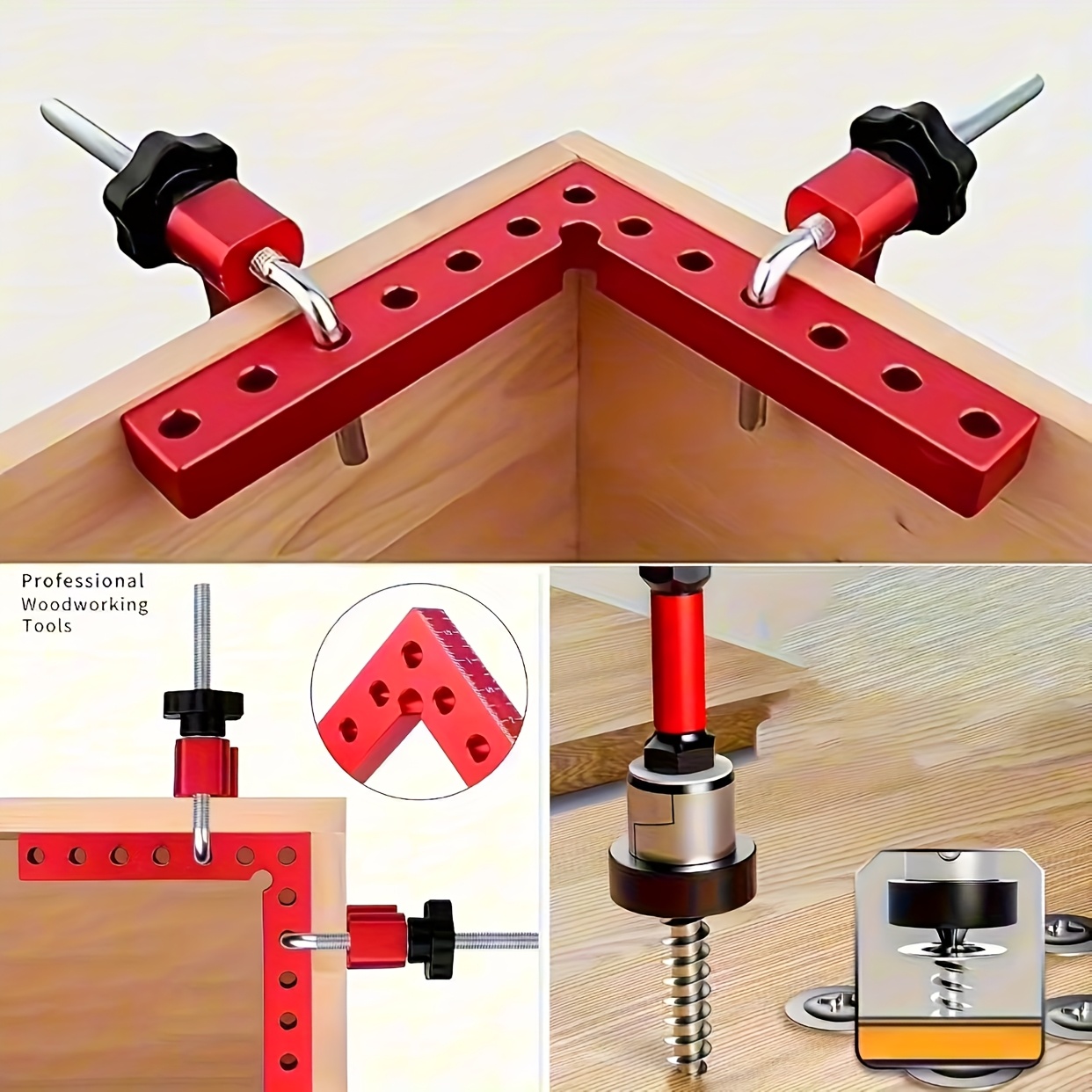 Professional Woodworking Tools