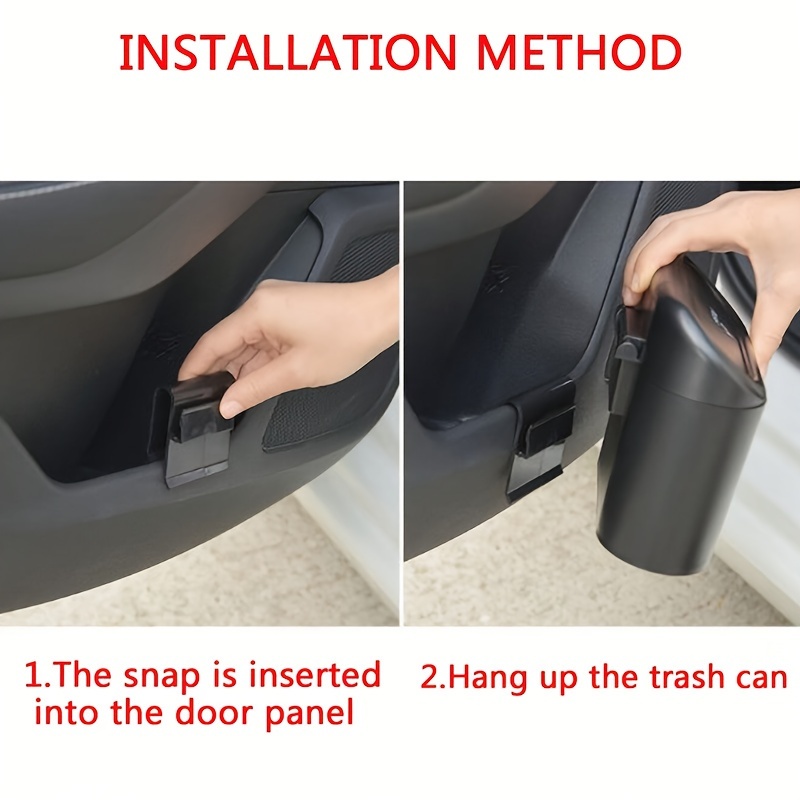 INSTALLATION METHOD

1.The snap is inserted into the door panel

2.Hang up the trash can