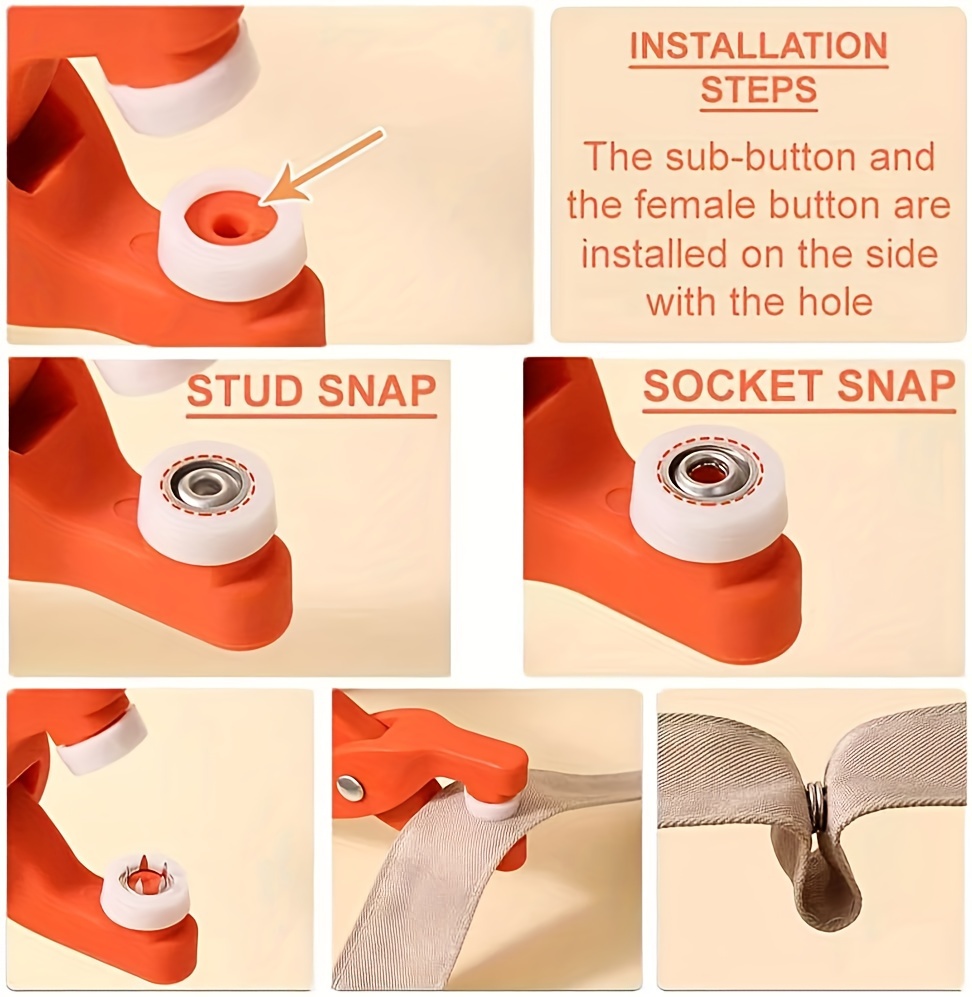 INSTALLATION STEPS

The sub-button and the female button are installed on the side with the hole

STUD SNAP

SOCKET SNAP